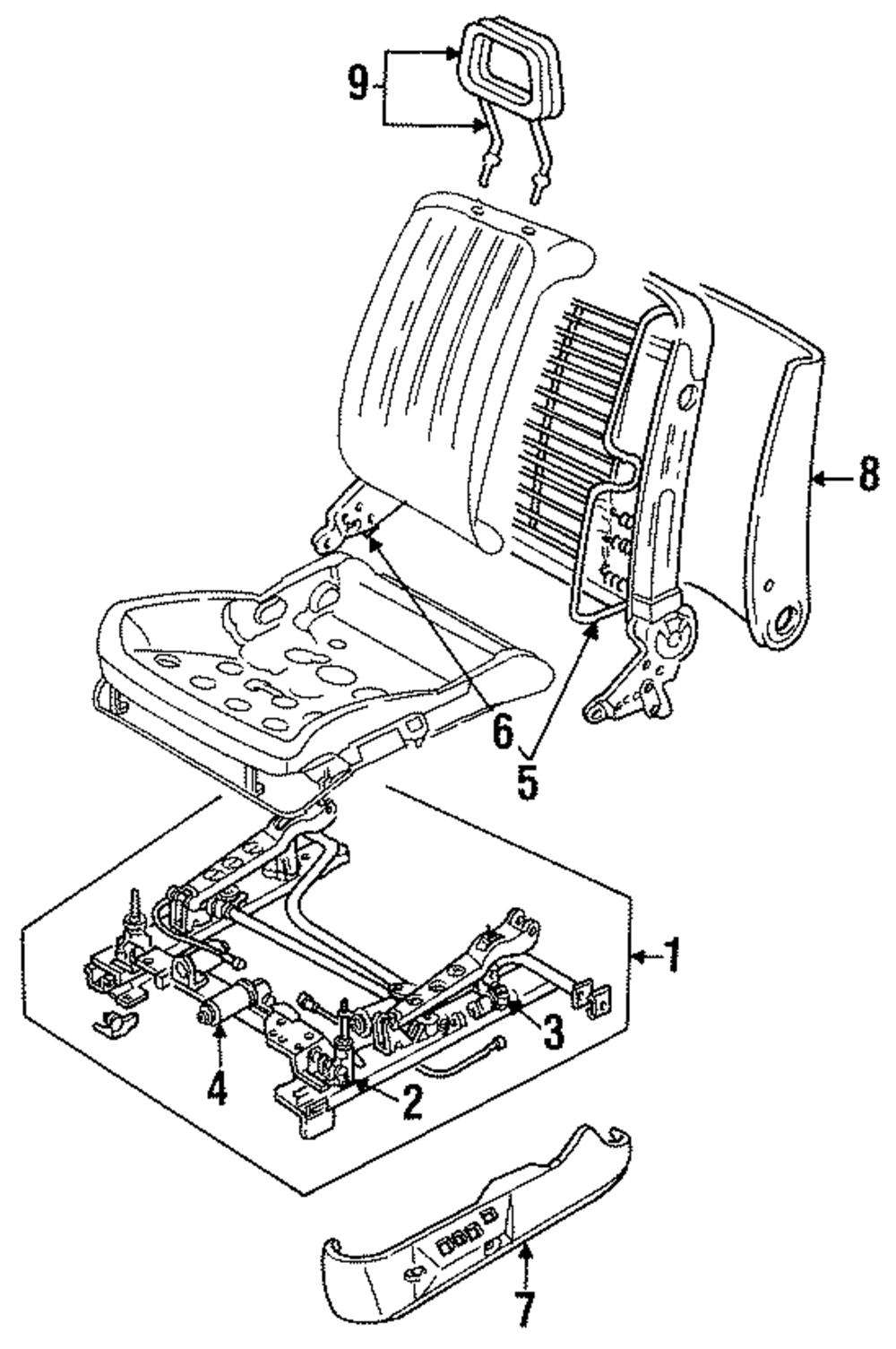 9
8
6
5
1
3
4
2
7