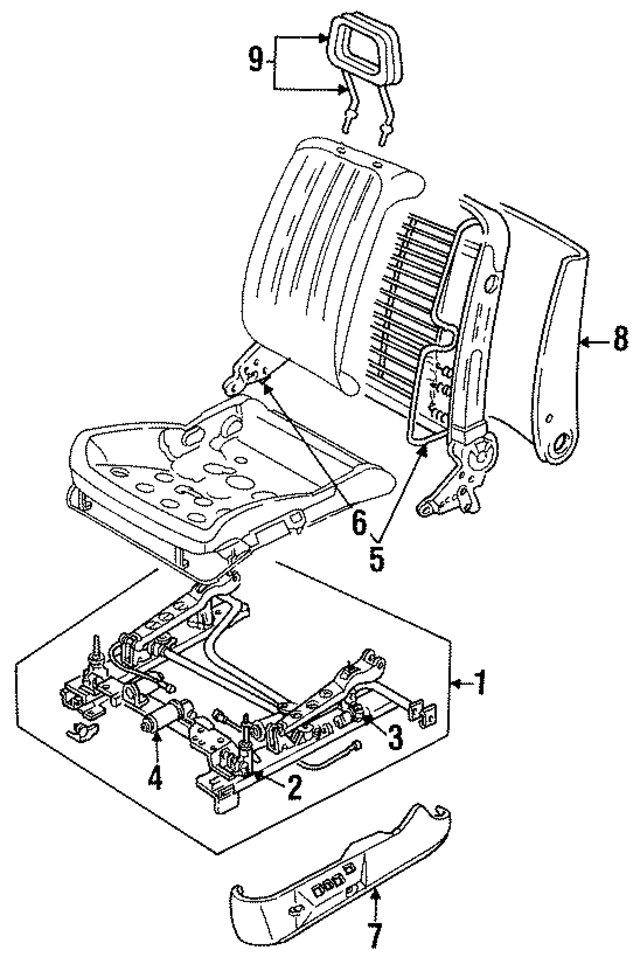 9
8
6
5
1
3
4
2
7