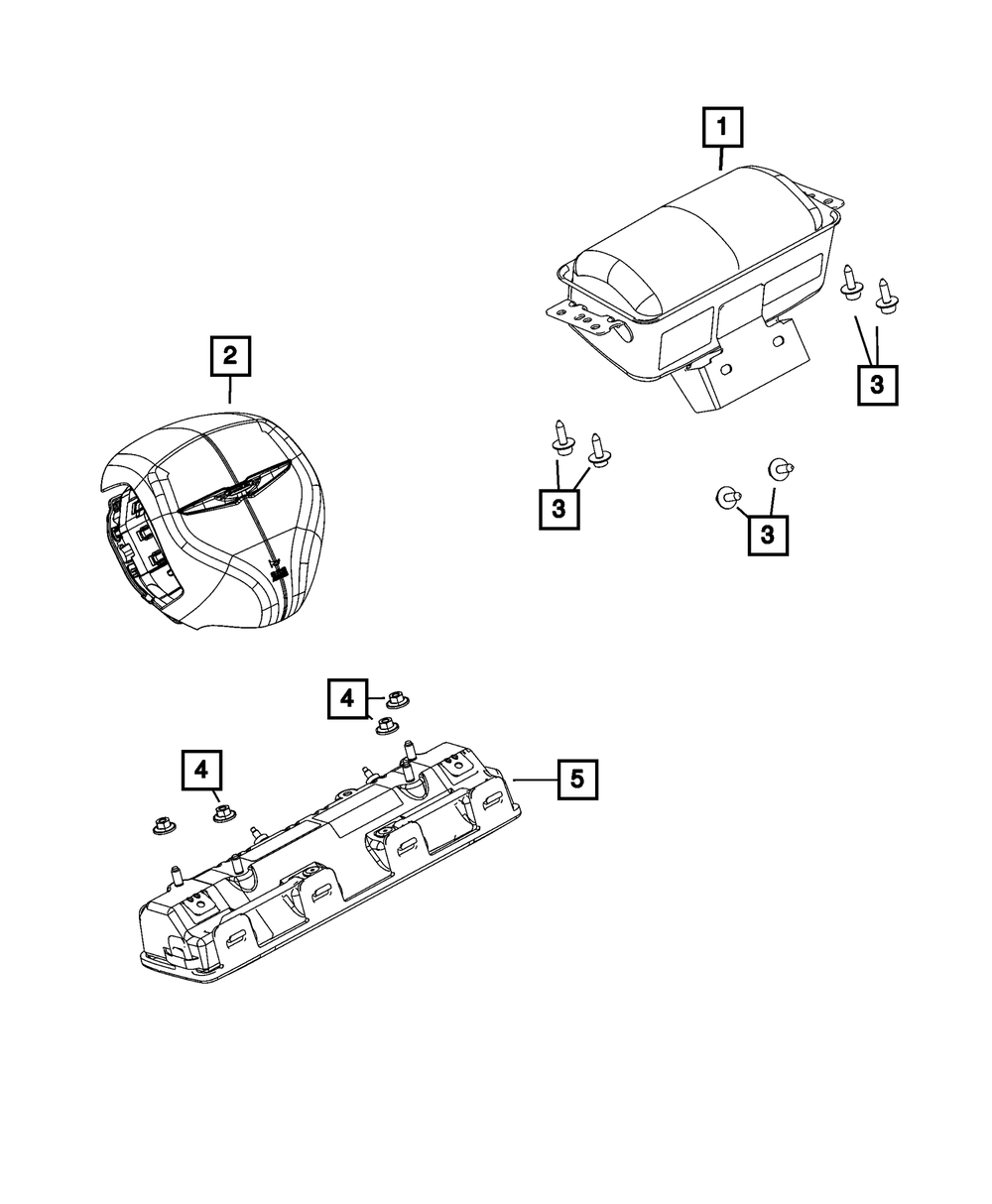 1

2

3

3

3

4

4

5