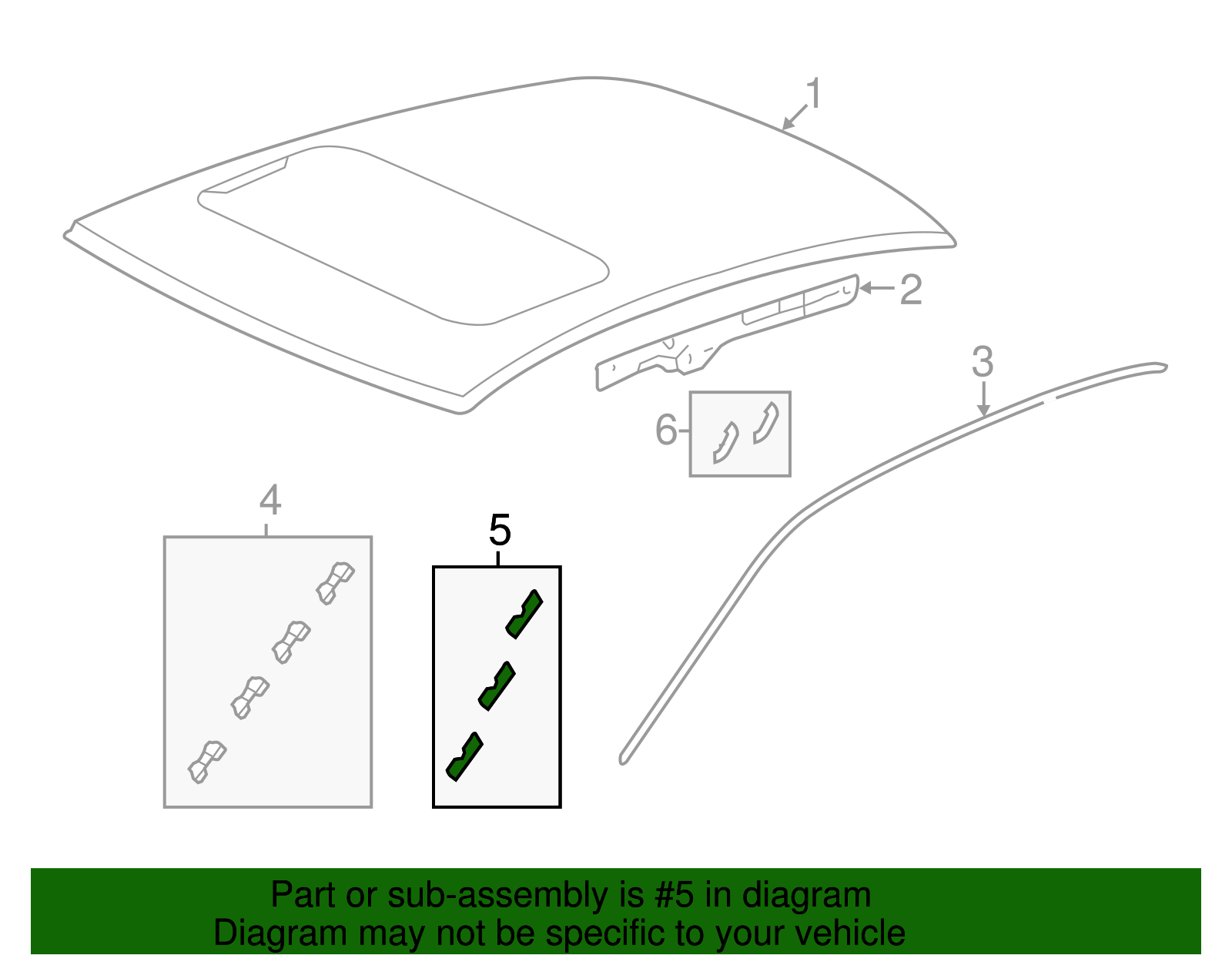 1
2
3
6
4
5
Part or sub-assembly is #5 in diagram
Diagram may not be specific to your vehicle