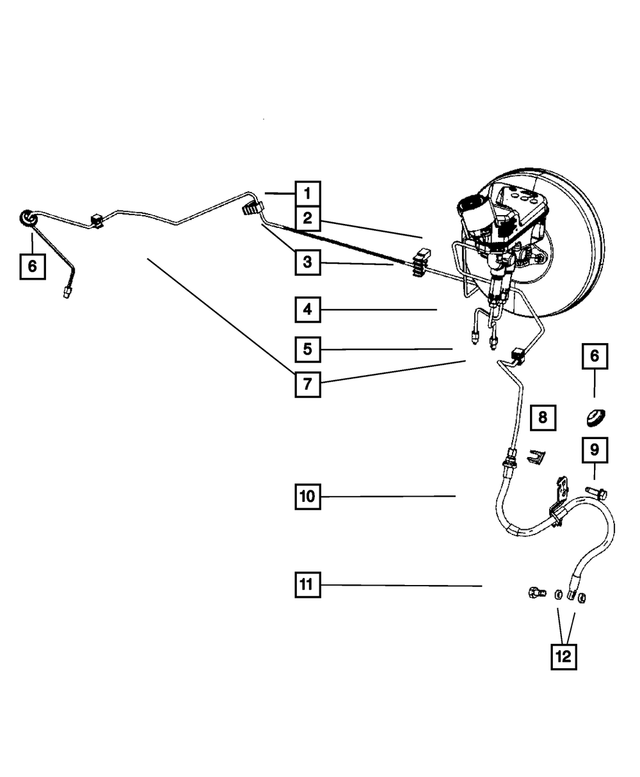 1
2
6
3
4
5
7
6
8
9
10
11
12