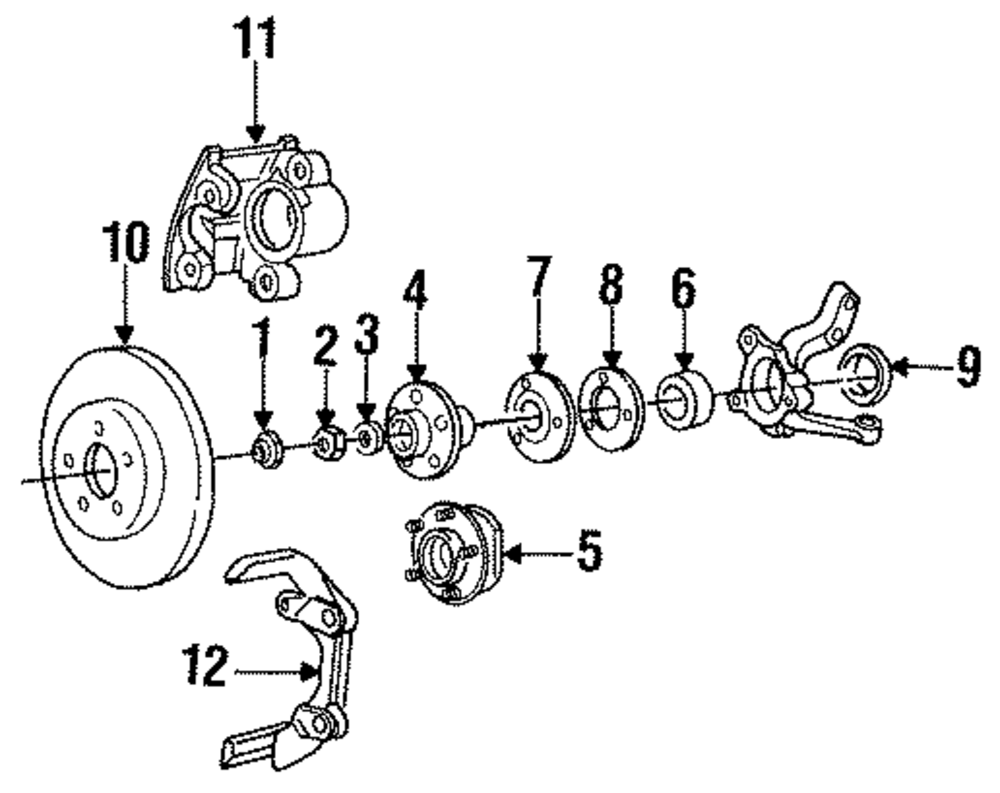 11
10
1
2
3
4
7
8
6
9
5
12