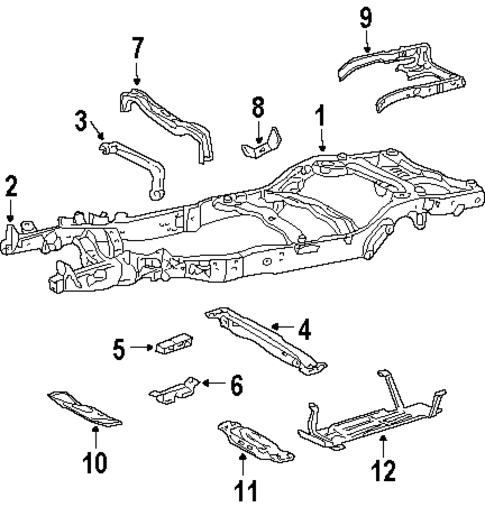 9
7
8
1
3
2
4
5
6
10
11
12