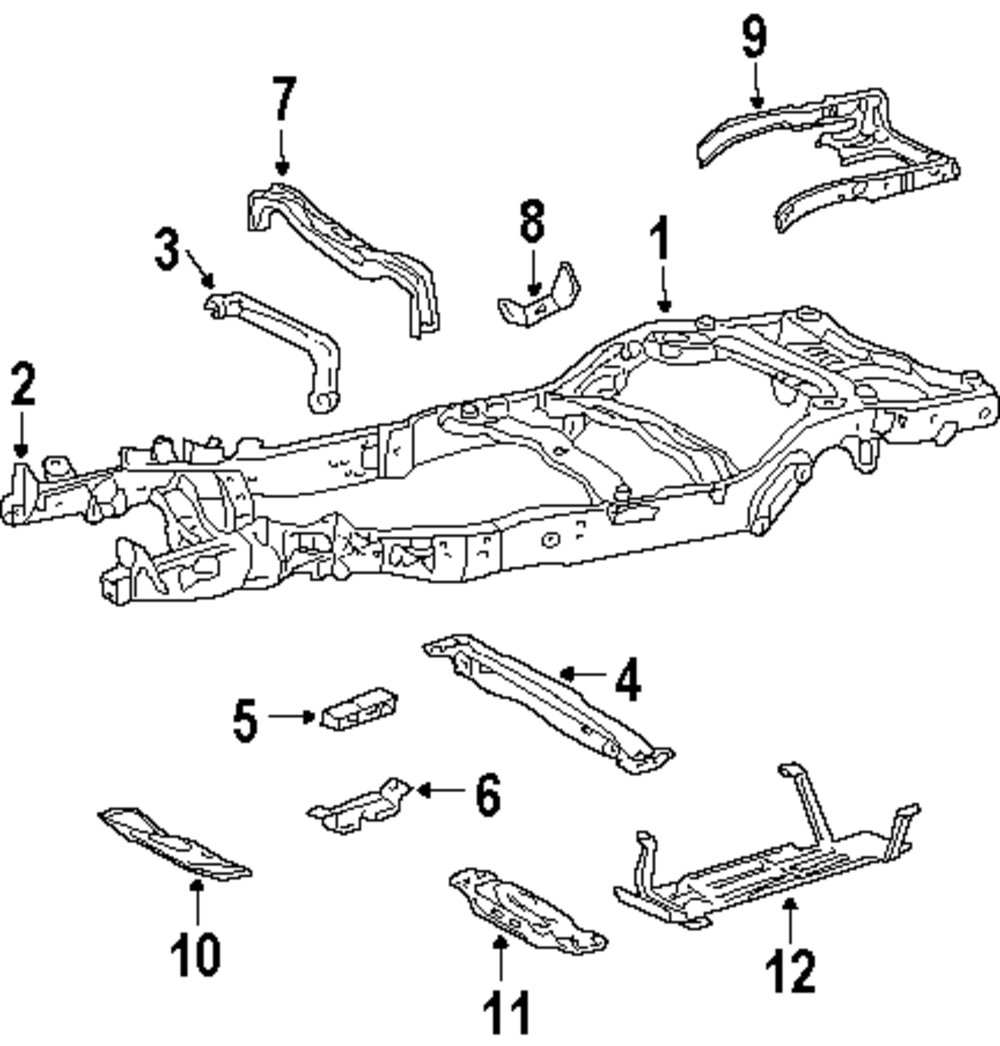 9
7
8
3
1
2
4
5
6
10
11
12