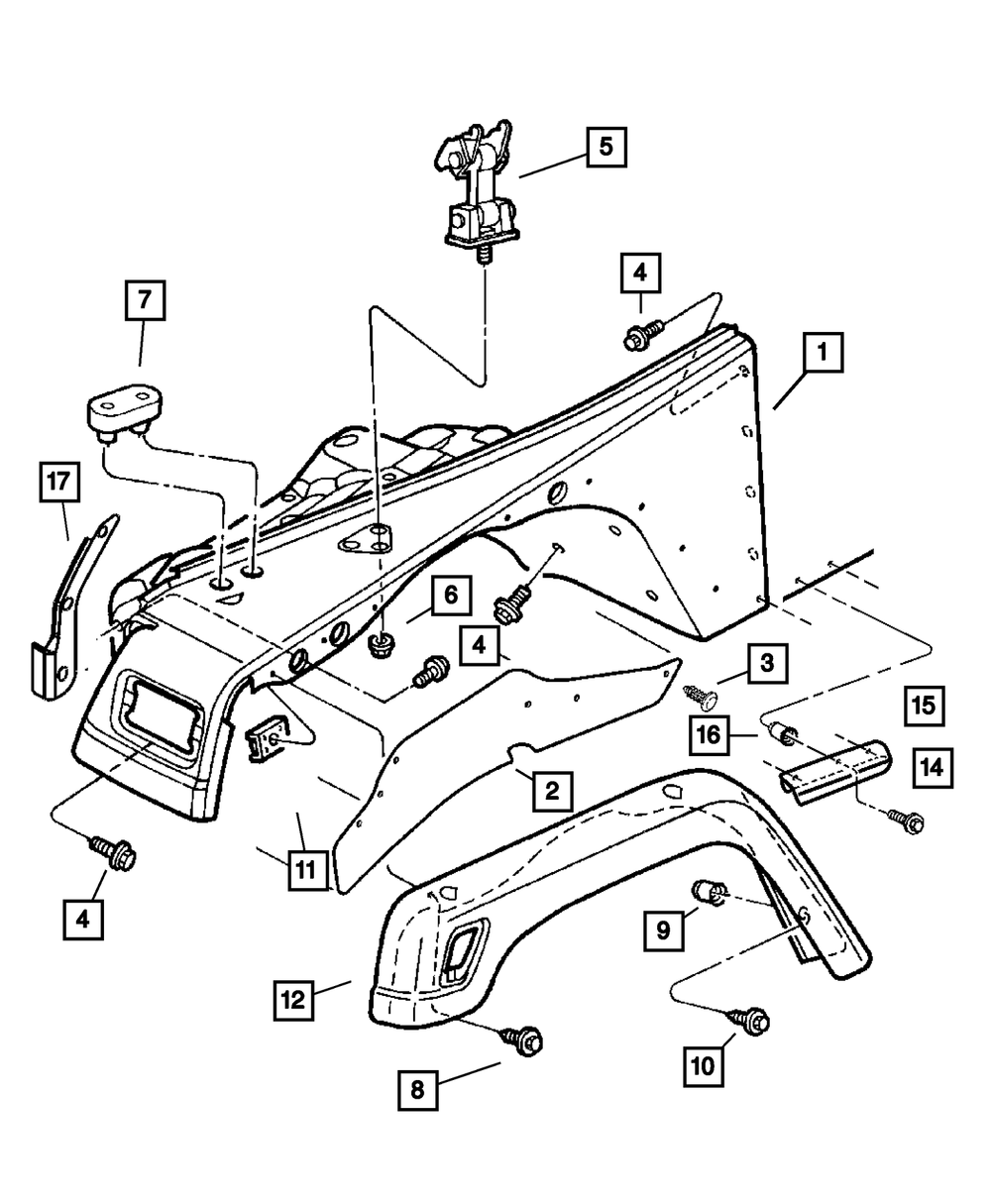 5
4
7
1
17
6
4
3
15
16
14
2
11
4
9
12
10
8