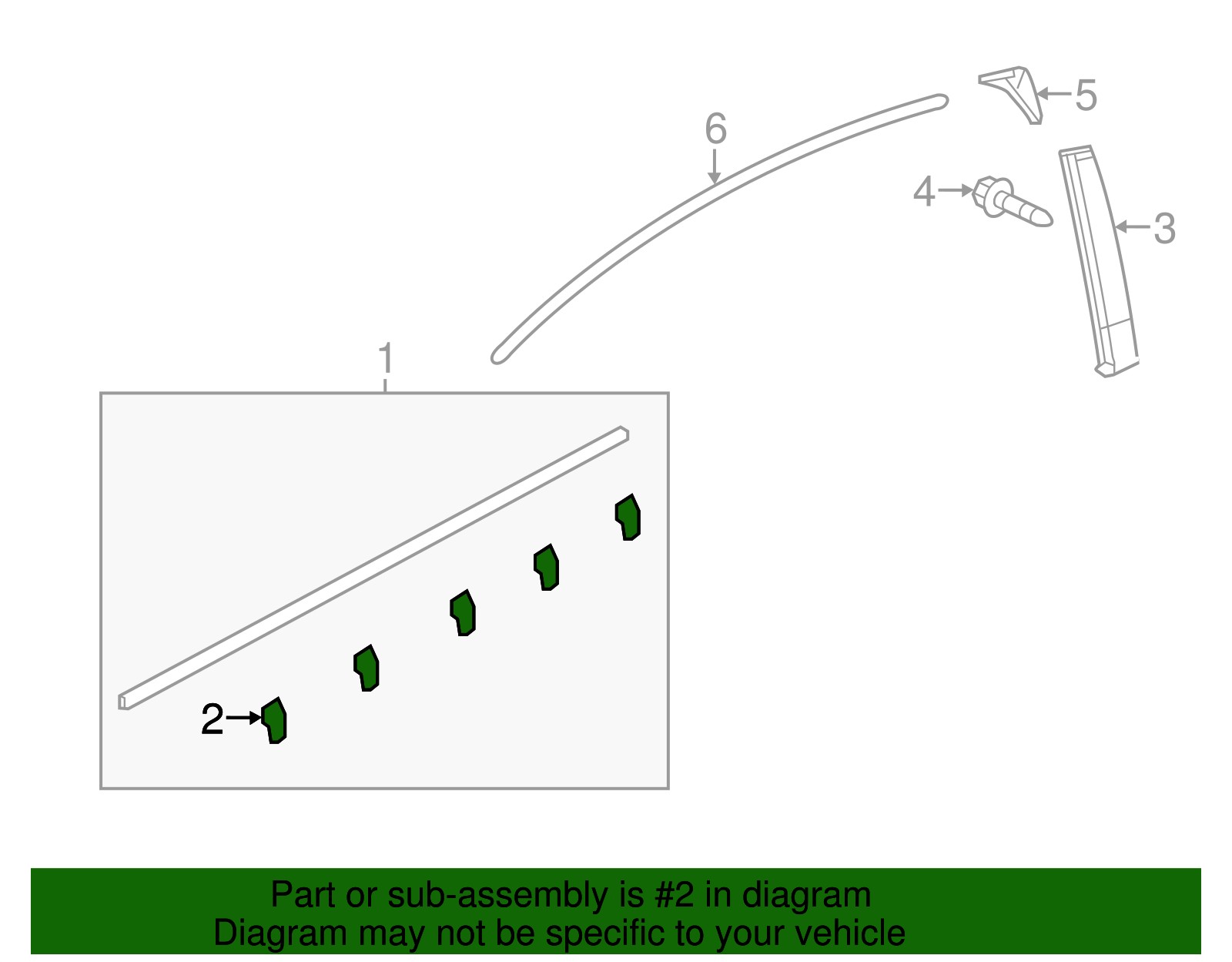 5
6
4
3
1
2

Part or sub-assembly is #2 in diagram
Diagram may not be specific to your vehicle