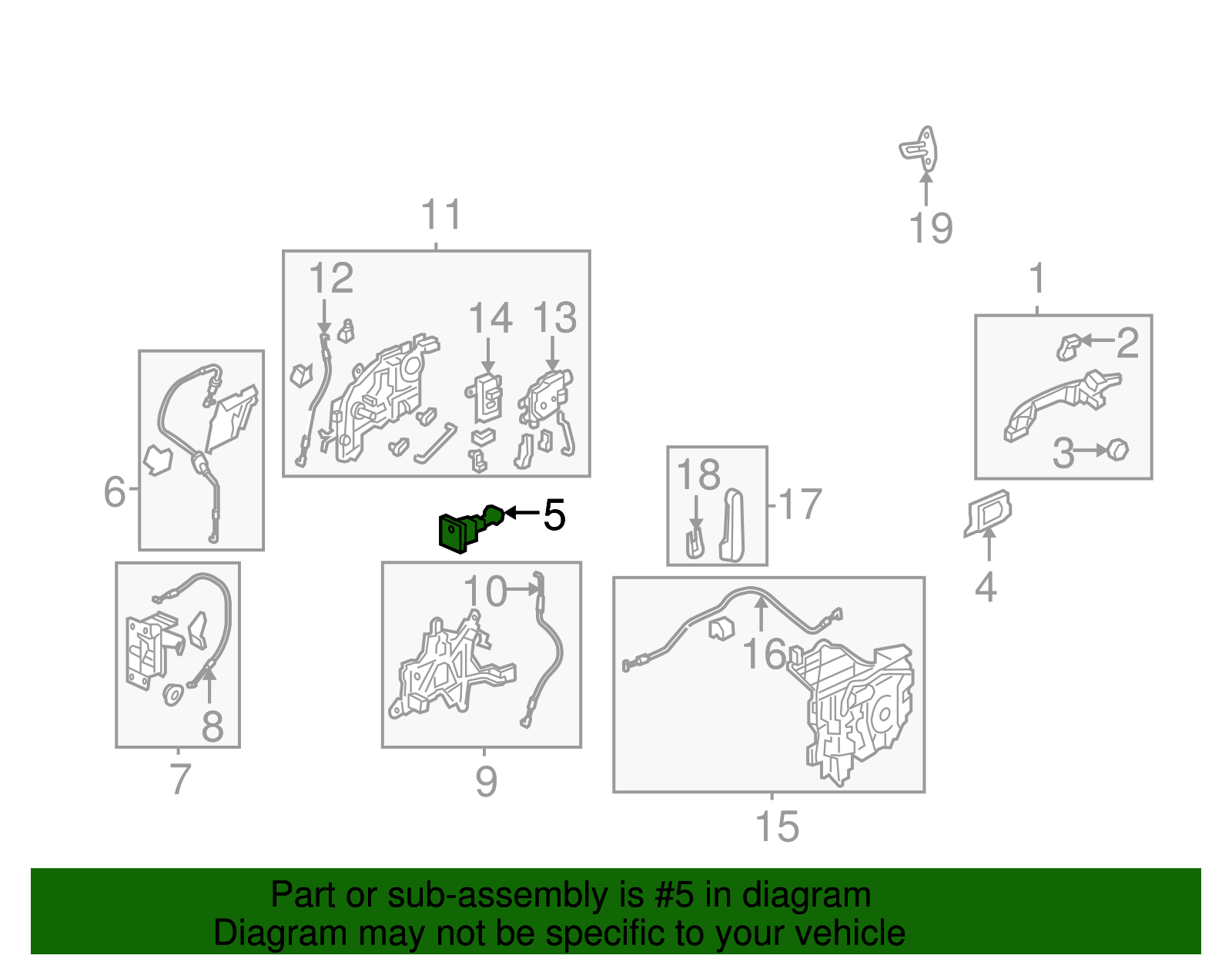 19

11

12

14

13

1

2

3

6

5

18

17

4

10

16

8

7

9

15

Part or sub-assembly is #5 in diagram
Diagram may not be specific to your vehicle