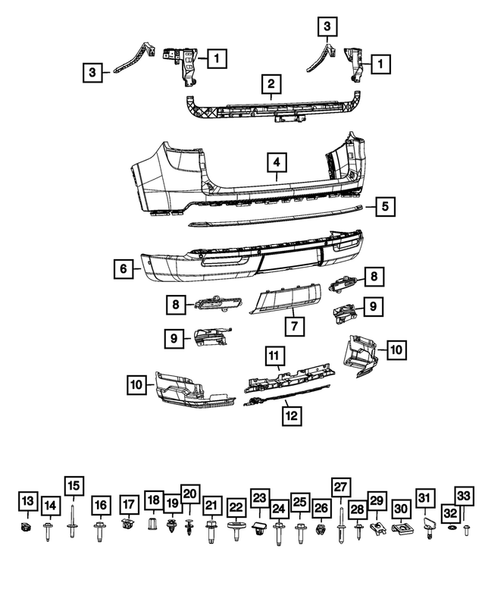 3
1
3
1
2
4
5
6
8
8
7
9
9
10
11
10
12
13
14
15
16
17
18
19
20
21
22
23
24
25
26
27
28
29
30
31
32
33