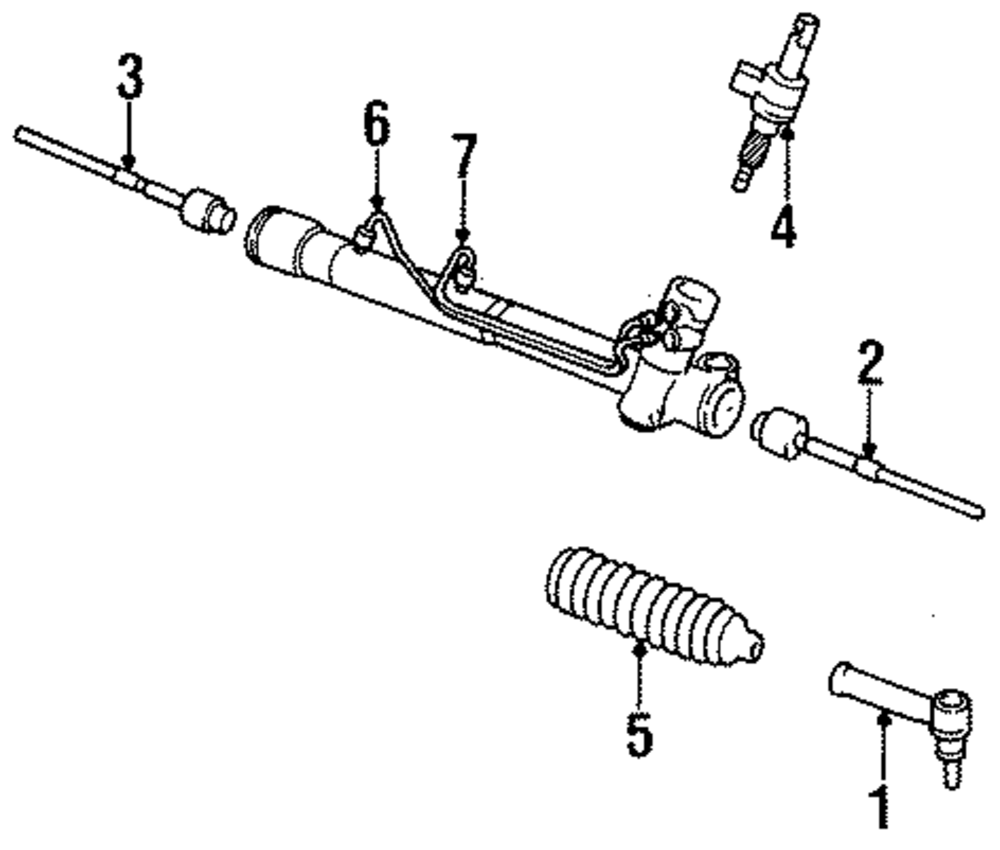 3
6
7
4
2
5
1