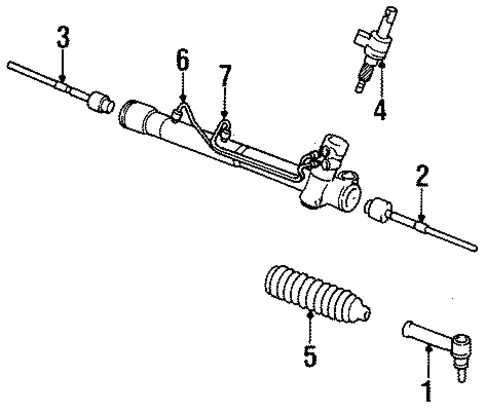 3
6
7
4
2
5
1