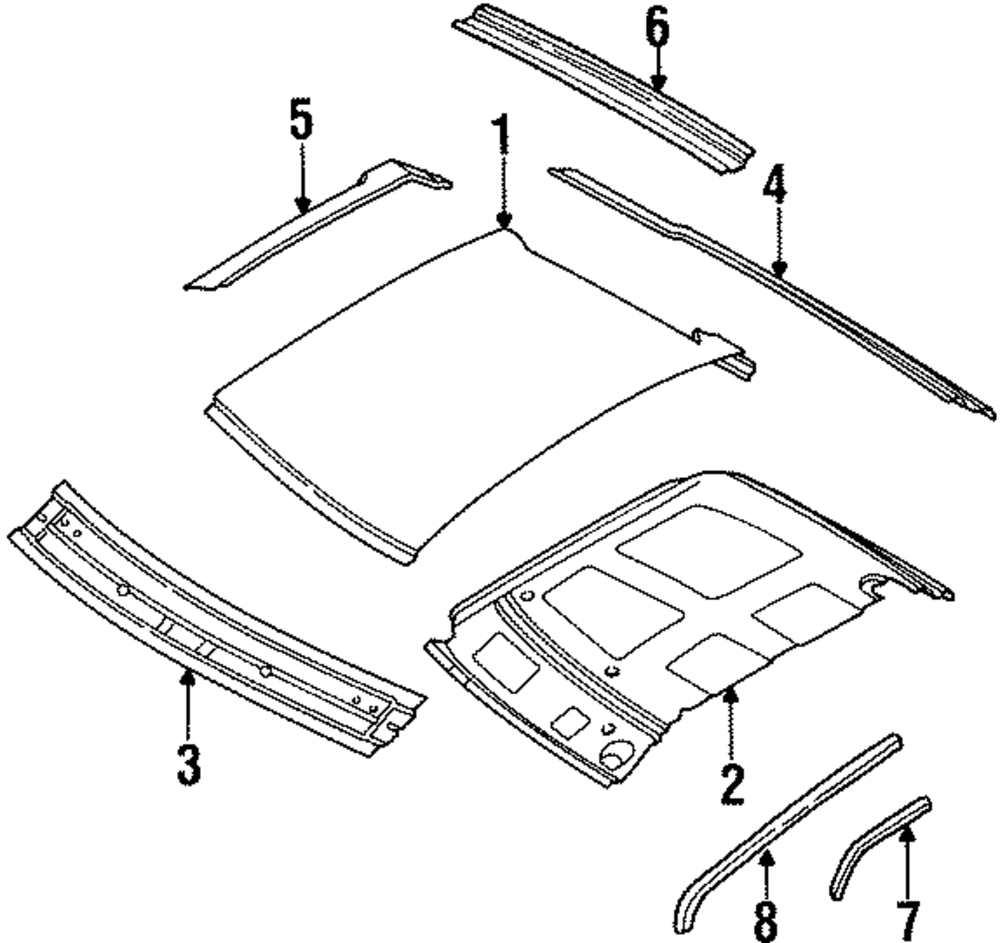 6
5
1
4
3
2
8
7