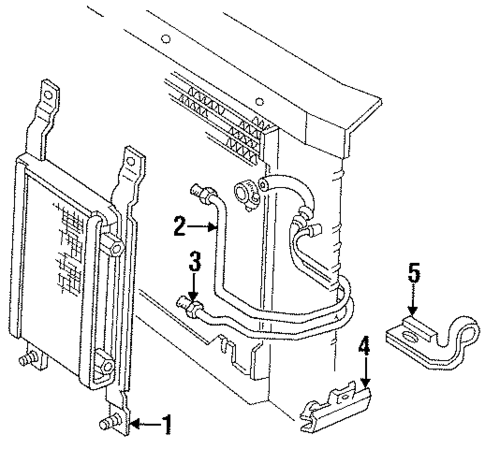 2
3
5
4
1