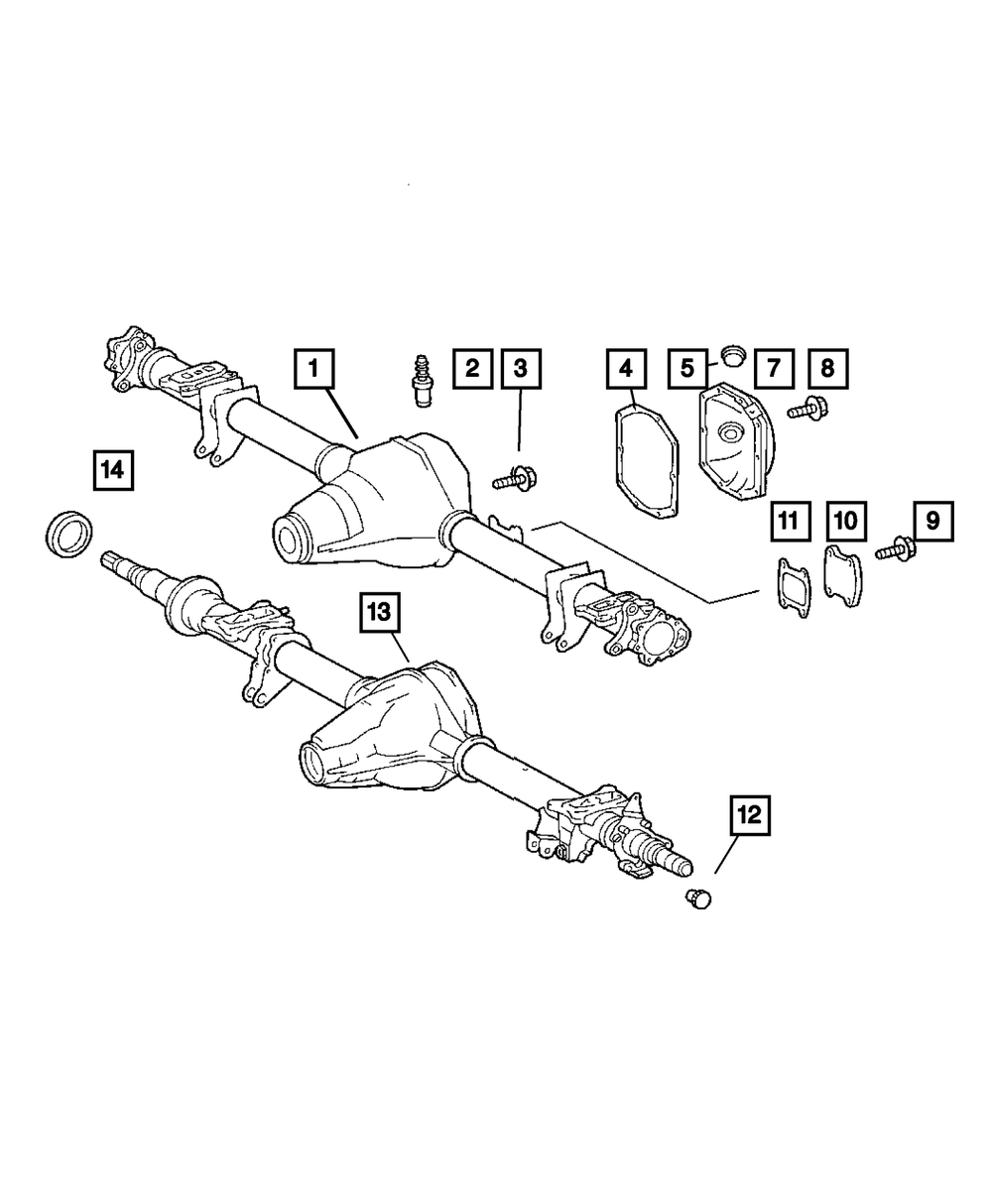 1
2
3
4
5
7
8
14
11
10
9
13
12