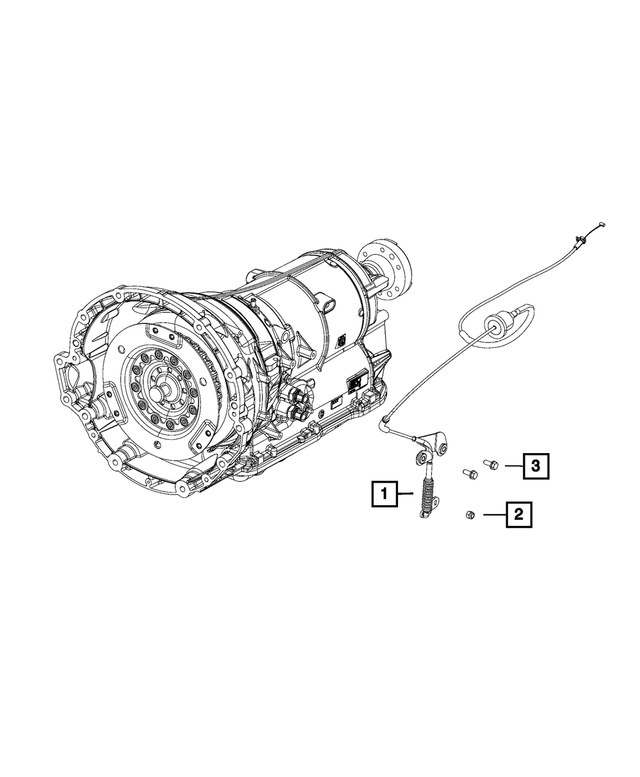 3
1
2