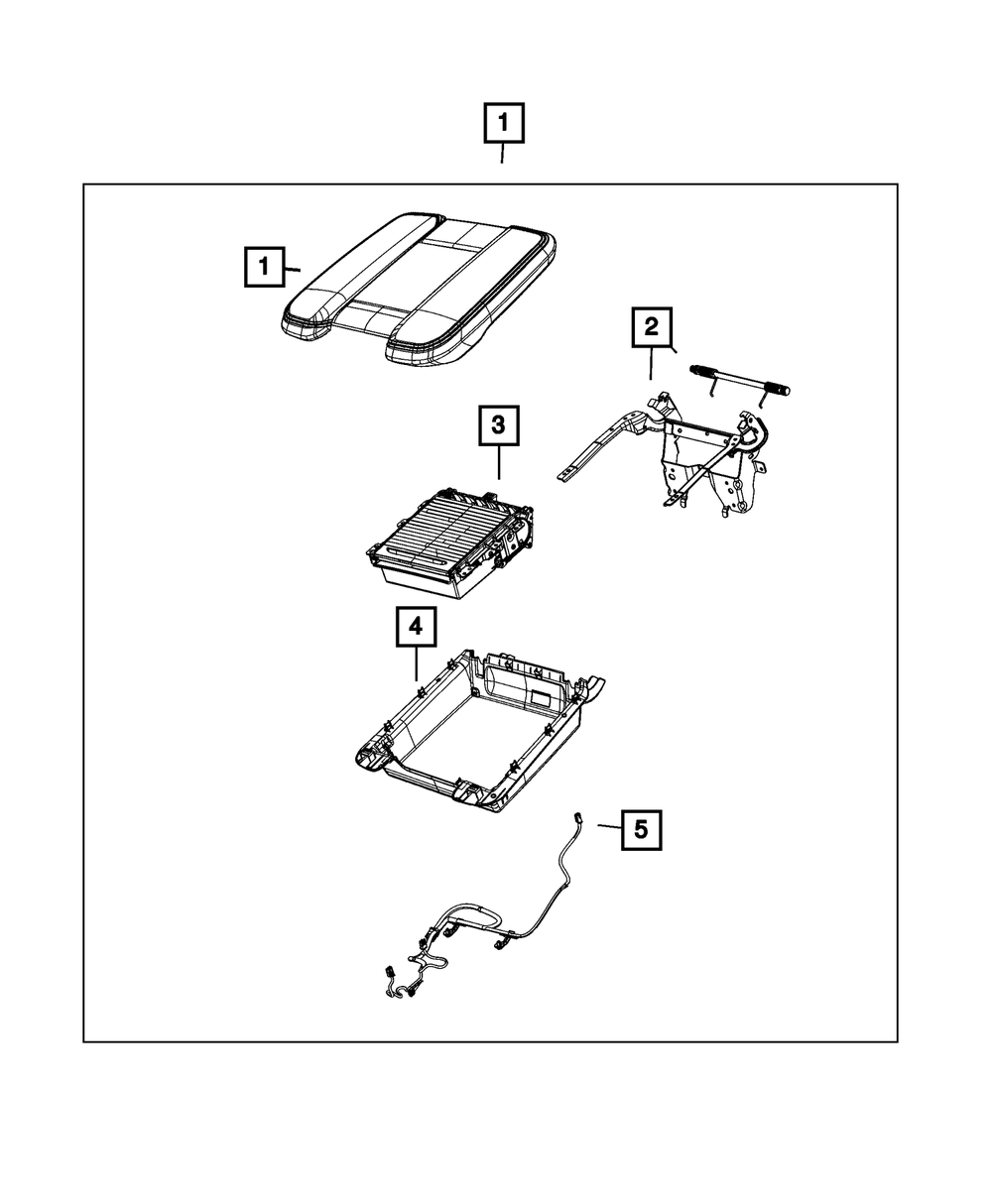 1
1
2
3
4
5