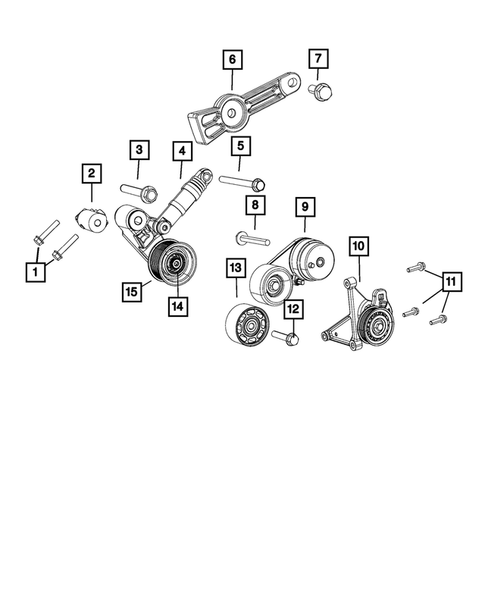 6
7
3
4
5
2
8
9
1
10
13
11
15
14
12