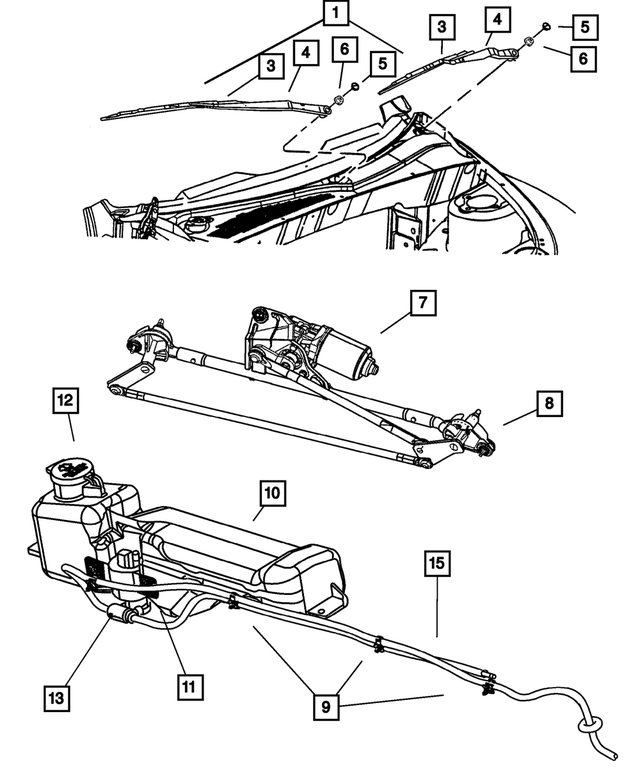 1
3
4
6
5
3
4
5
6
7
8
12
10
15
13
11
9