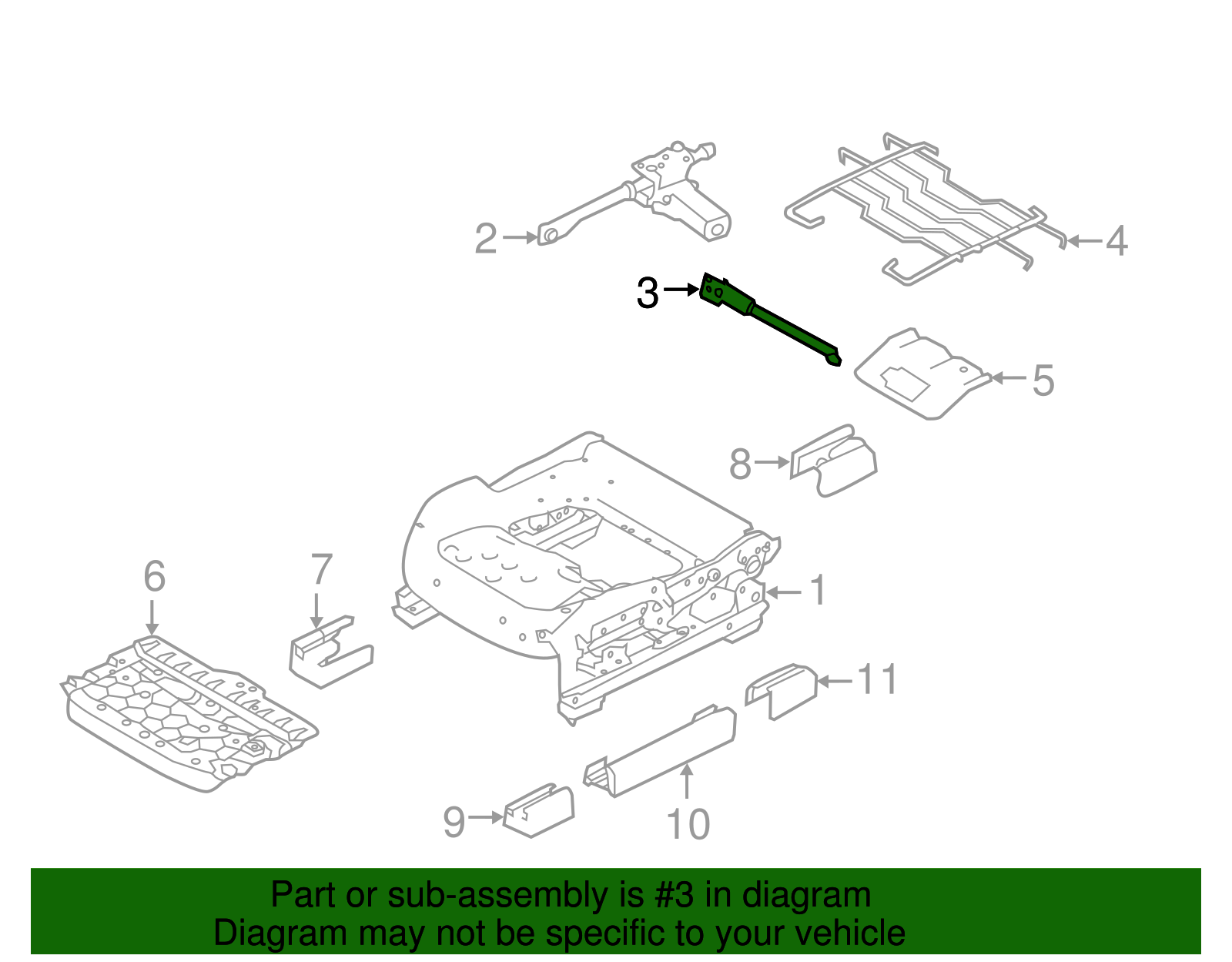 2
4
3
5
8
6
7
1
11
9
10

Part or sub-assembly is #3 in diagram
Diagram may not be specific to your vehicle