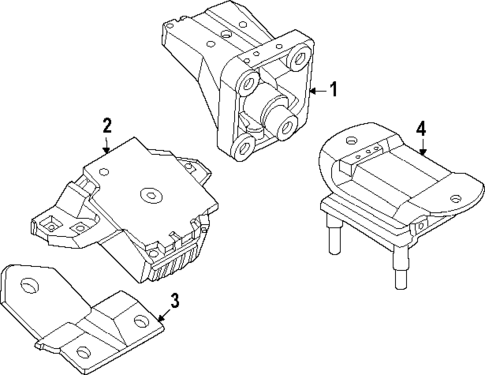 1
2
4
3