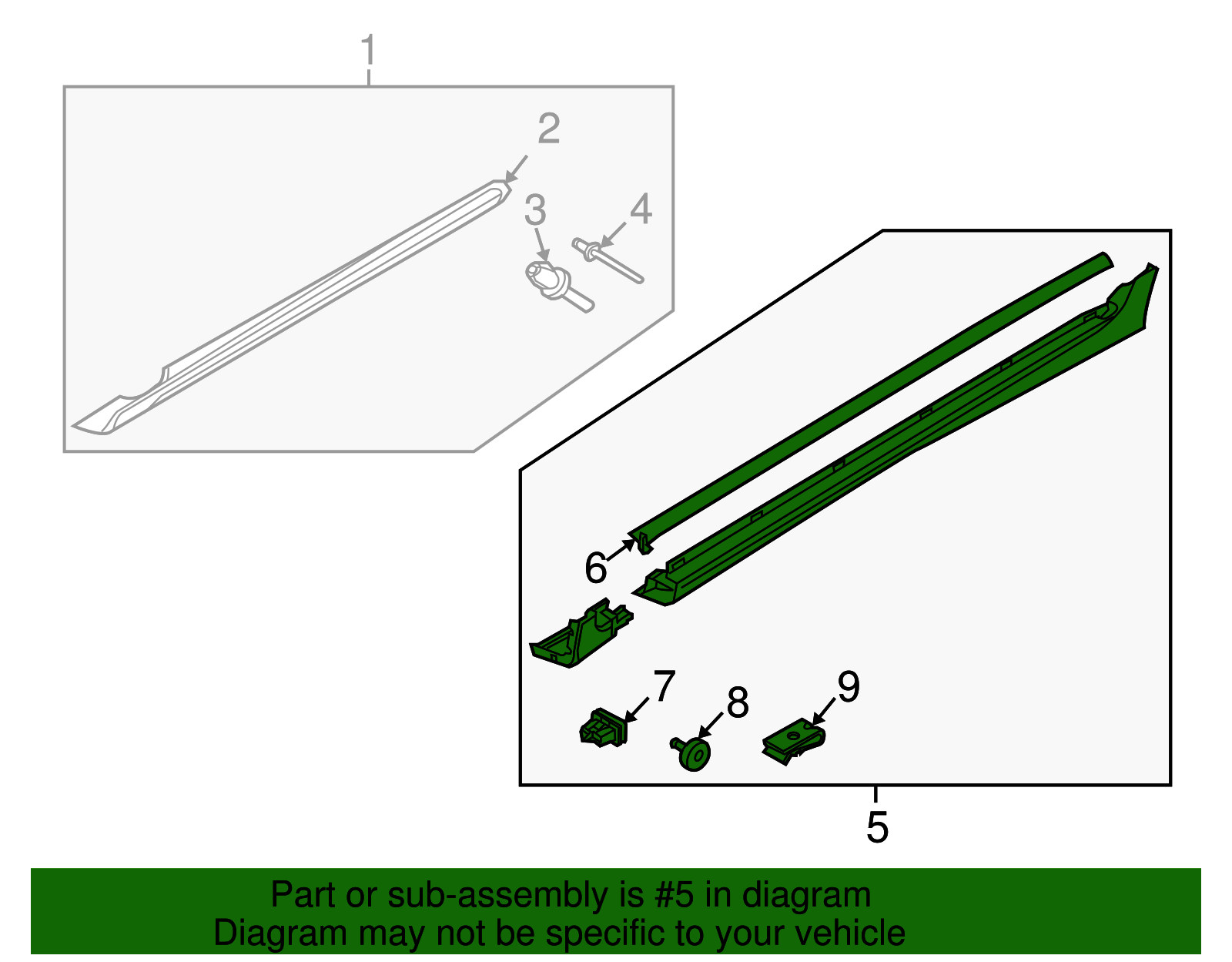 1
2
3
4
6
7
8
9
5

Part or sub-assembly is #5 in diagram
Diagram may not be specific to your vehicle