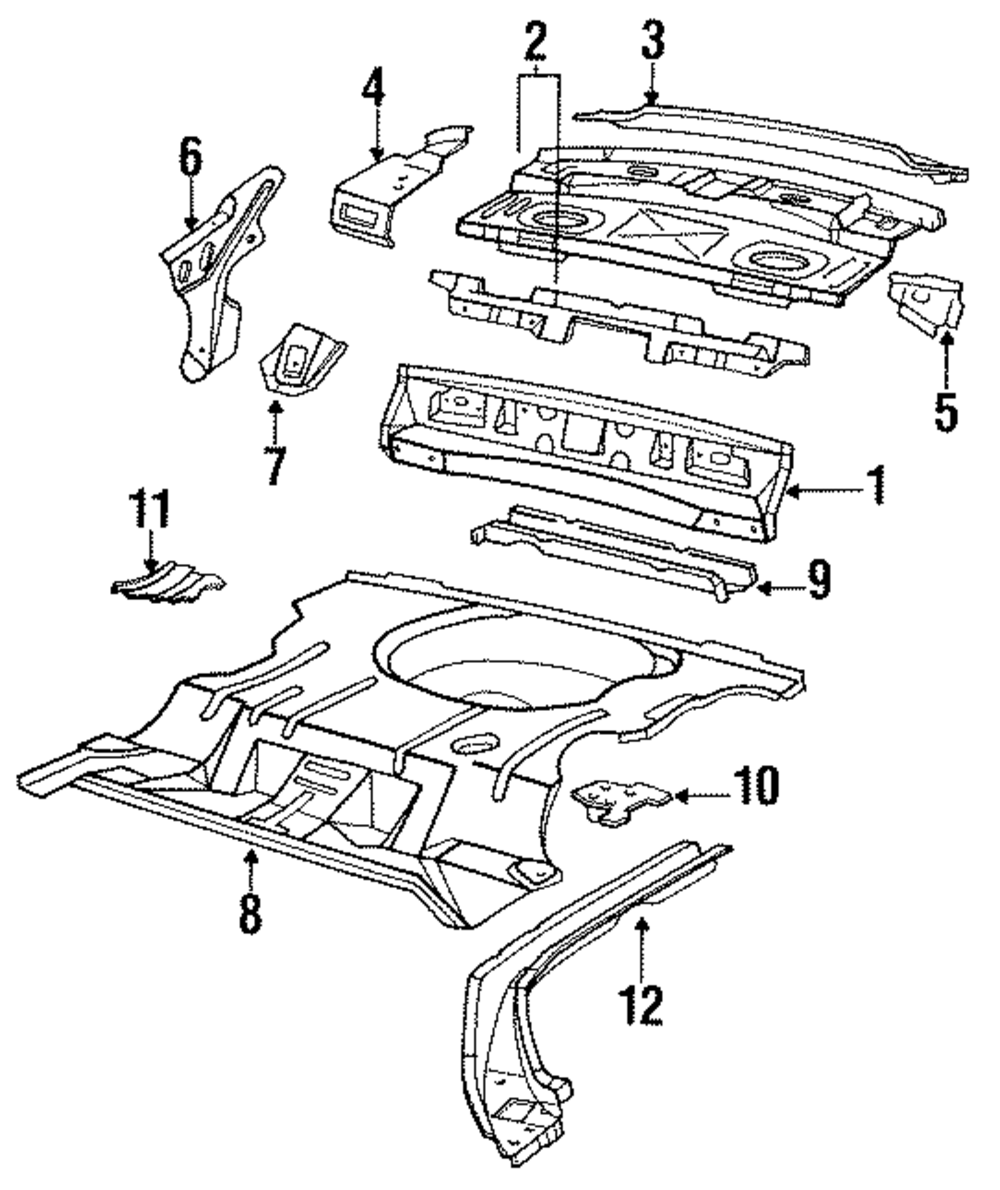 2
3
4
6
5
7
1
11
9
10
8
12