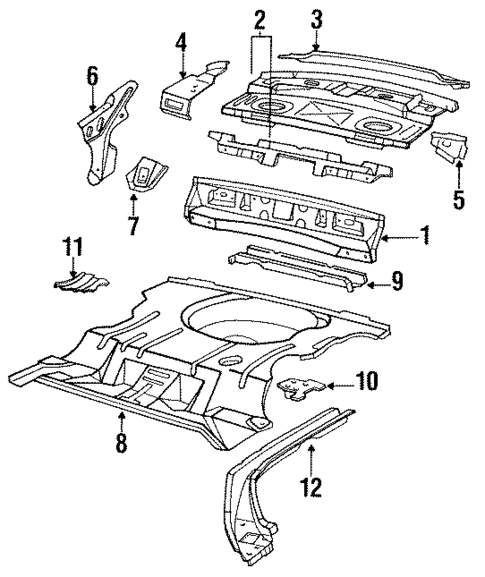 2
3
4
6
5
7
1
11
9
10
8
12