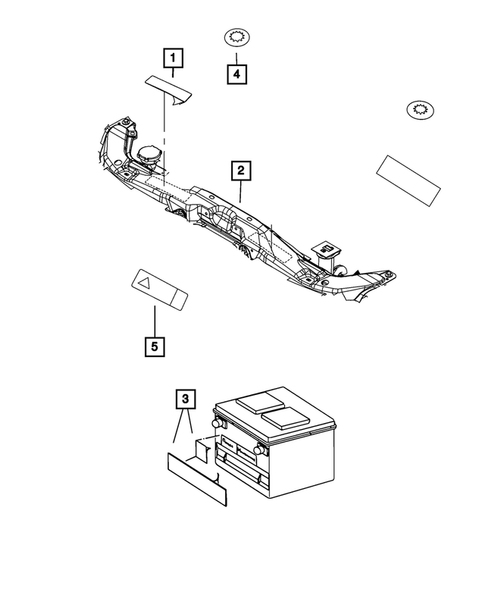 1
4
2
5
3