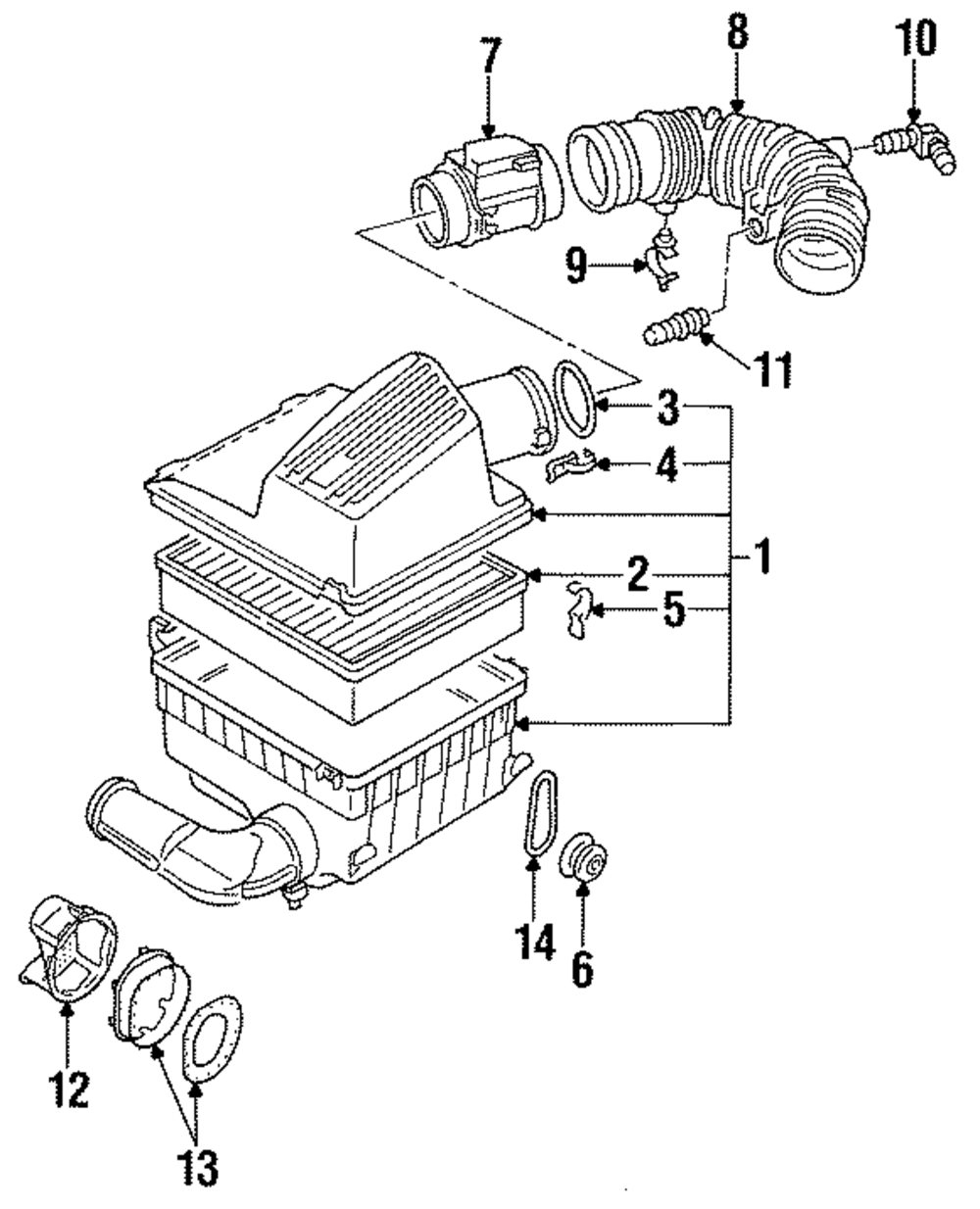 7
8
10
9
11
3
4
1
2
5
14
6
12
13