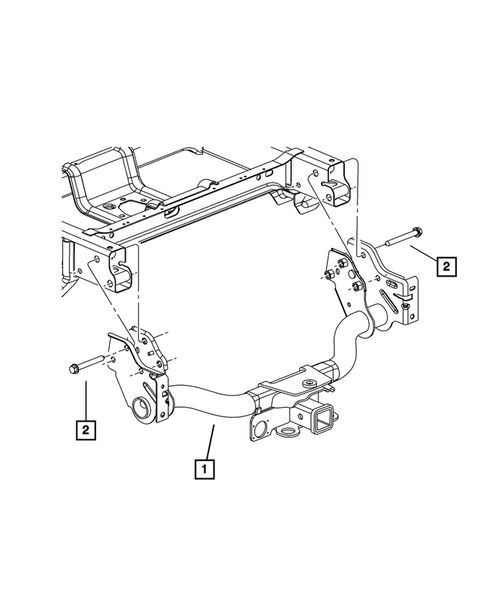 2

2

1