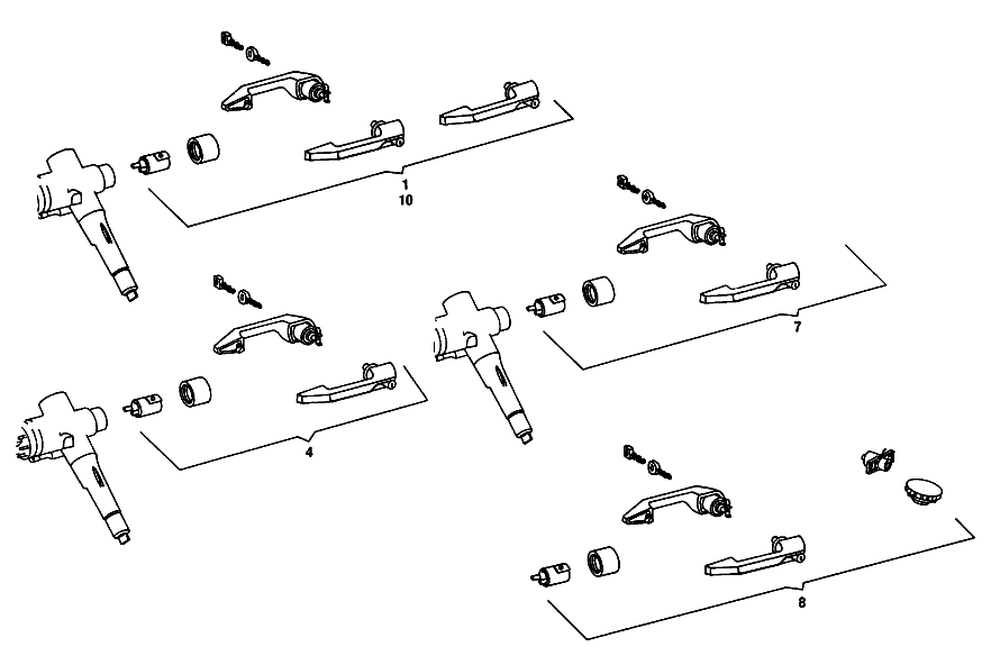 1
10

7

4

8