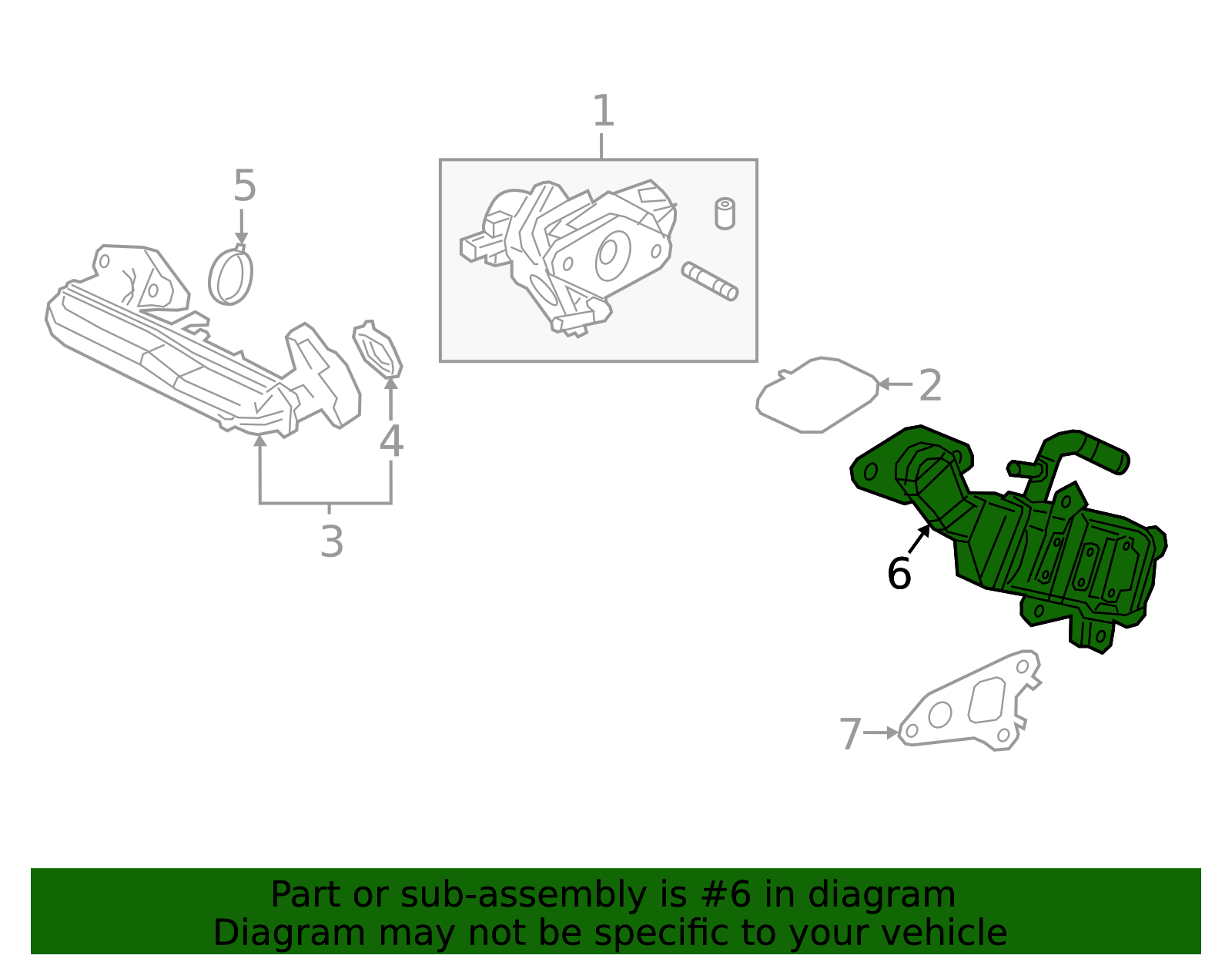 1

5

2

4

3

6

7

Part or sub-assembly is #6 in diagram
Diagram may not be specific to your vehicle