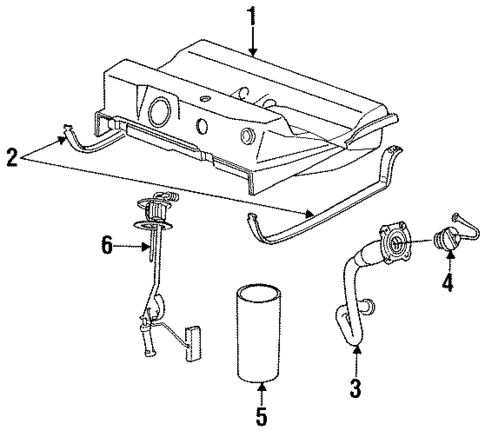 1
2
6
4
3
5