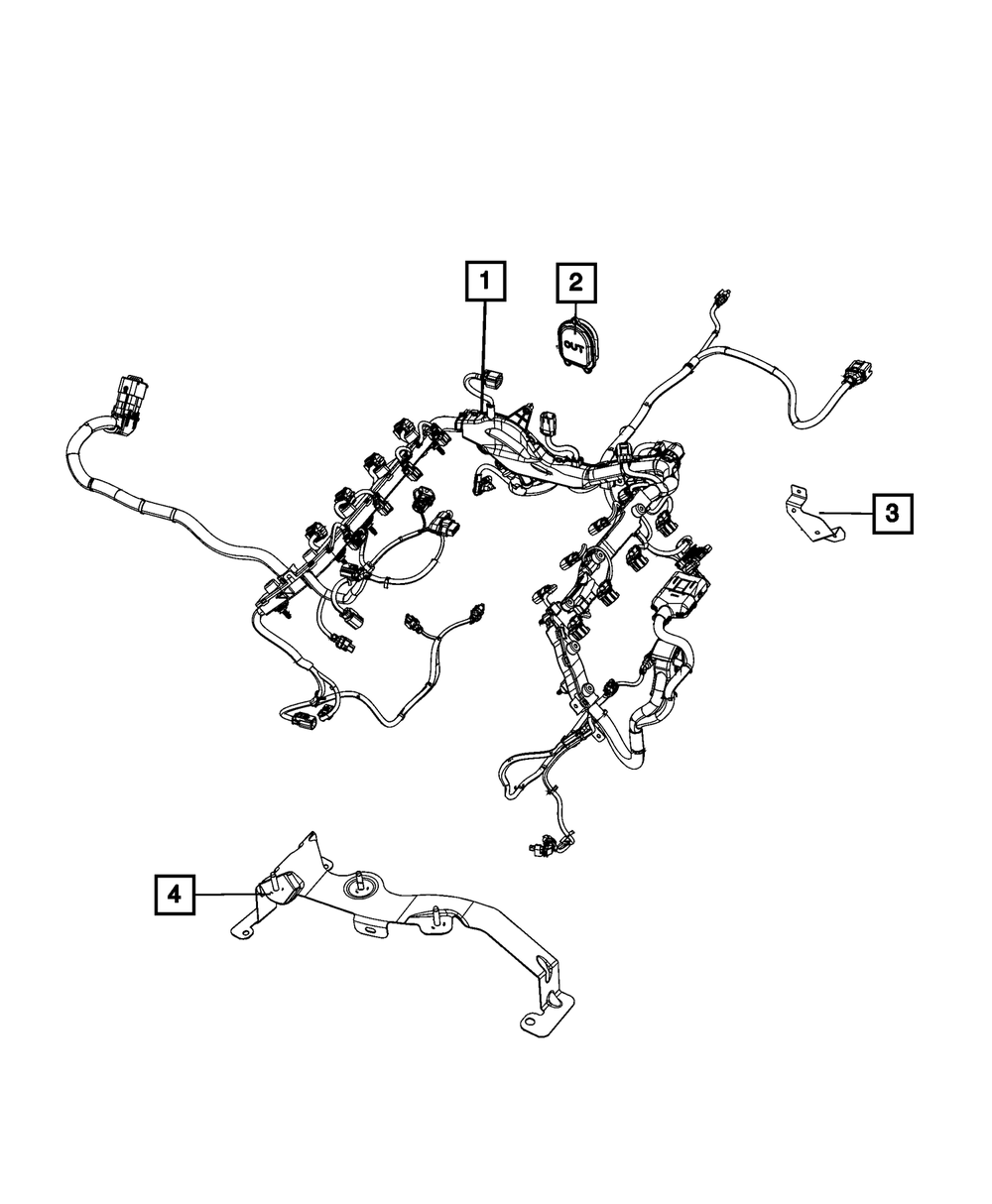 1
2
OUT
3
4