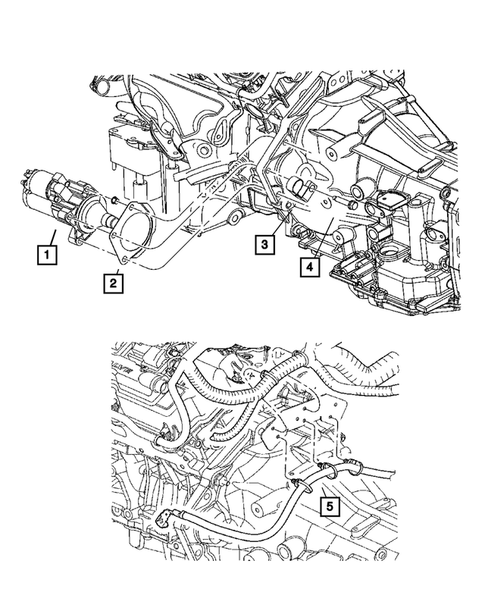 1
2
3
4
5