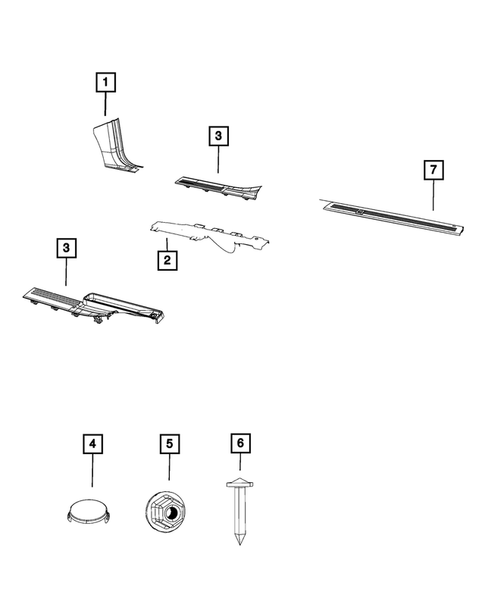 1
3
7
2
3
4
5
6