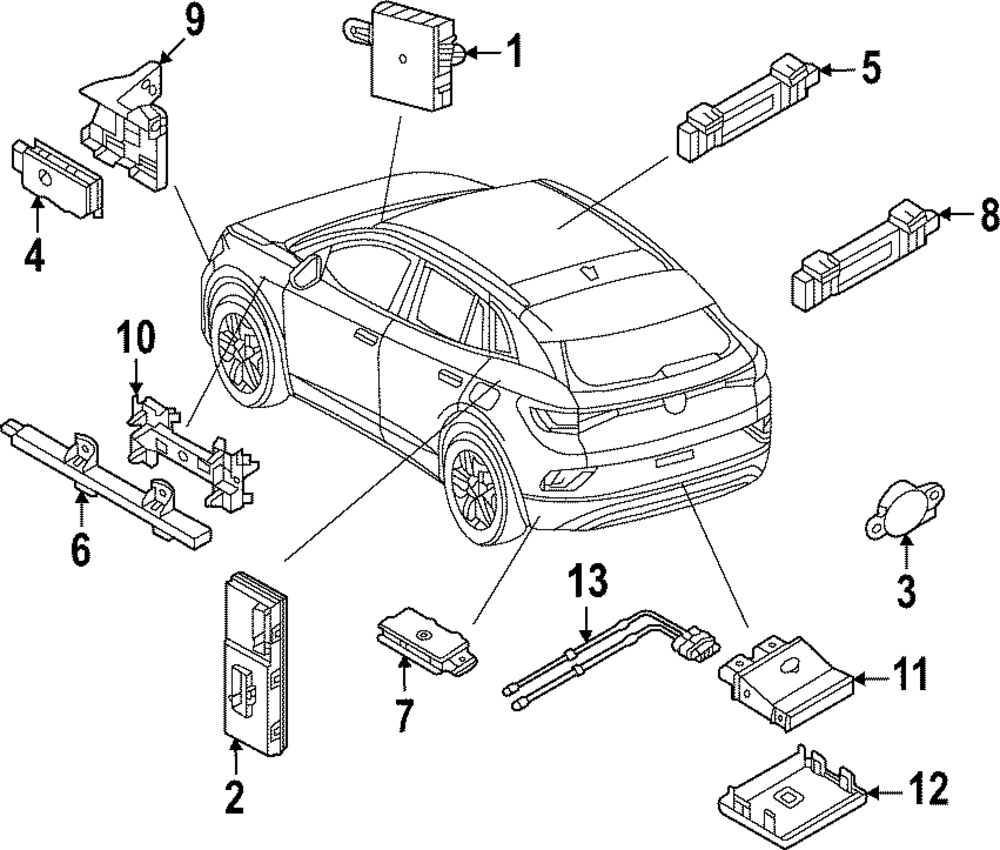 9
1
5
4
8
10
6
3
13
2
7
11
12