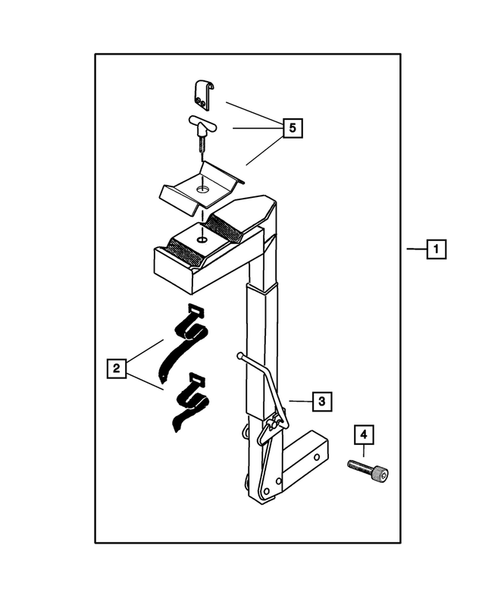 5
1
2
3
4