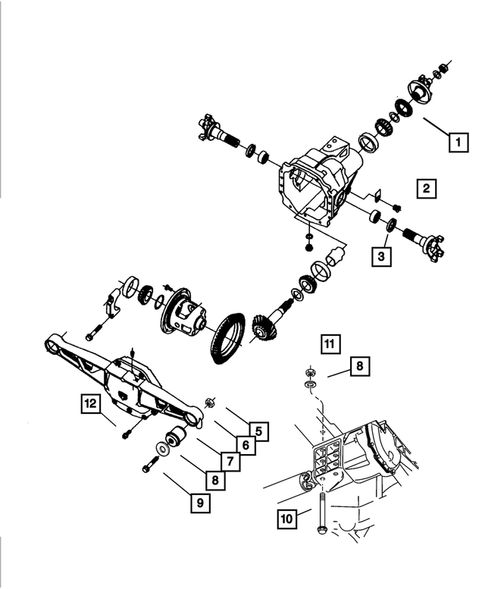 1
2
3
11
8
12
5
6
7
8
9
10