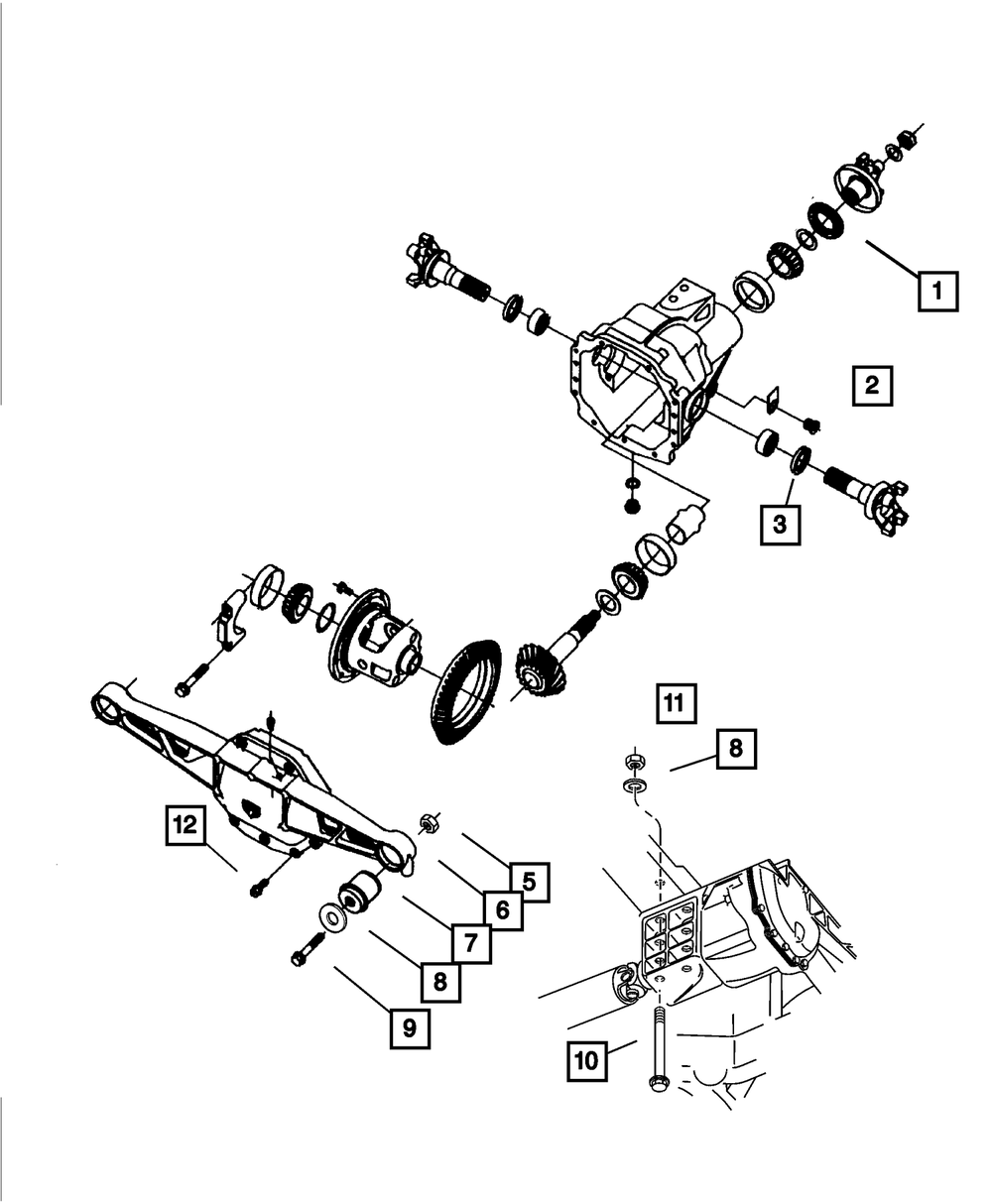 1
2
3
11
8
12
5
6
7
8
9
10