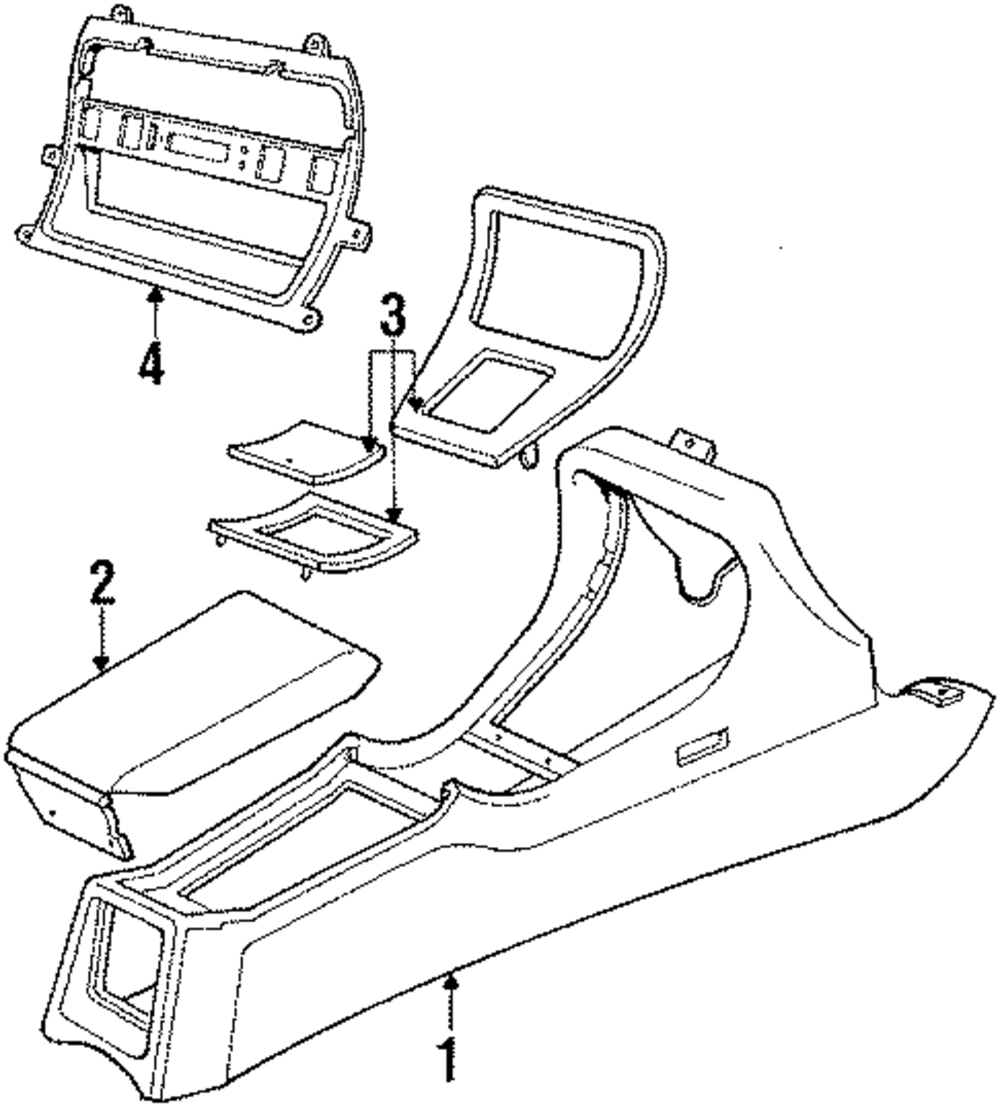 4
3
2
1