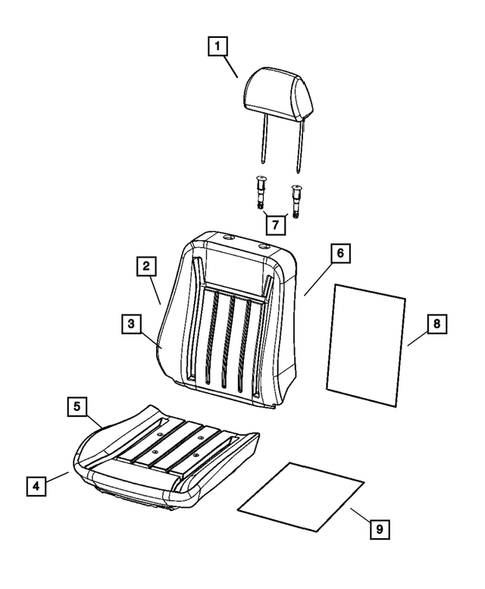 1
7
2
6
3
8
5
4
9