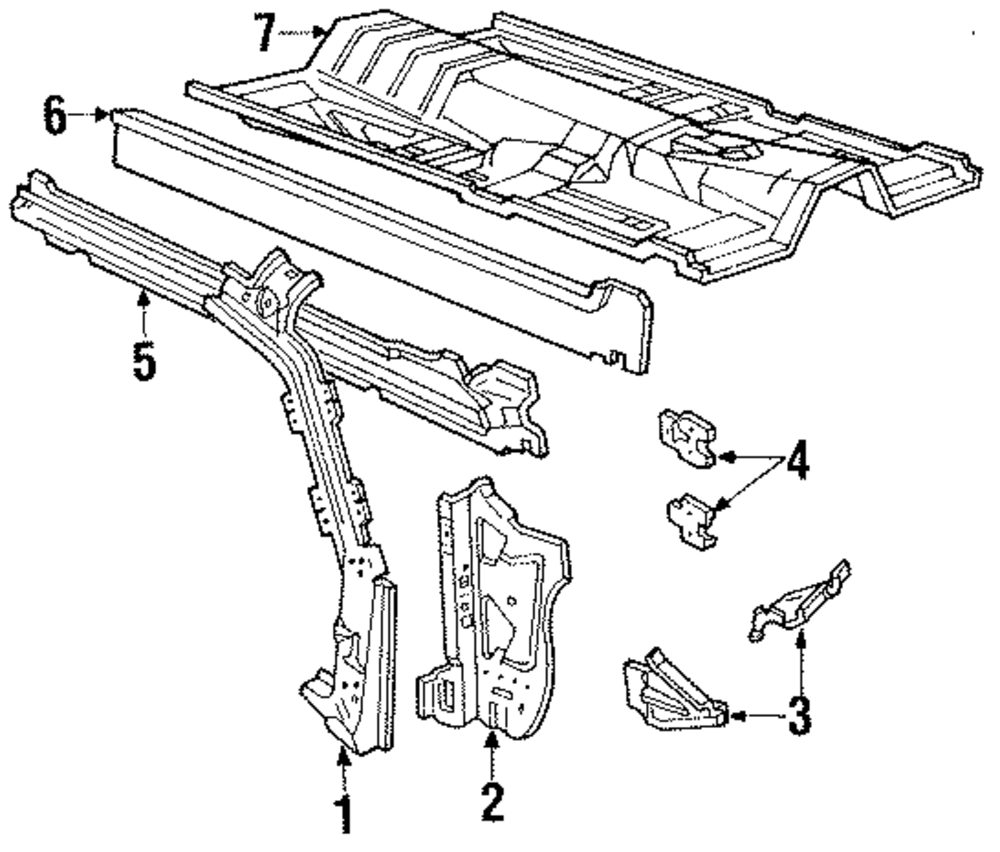 7
6
5
4
3
1
2