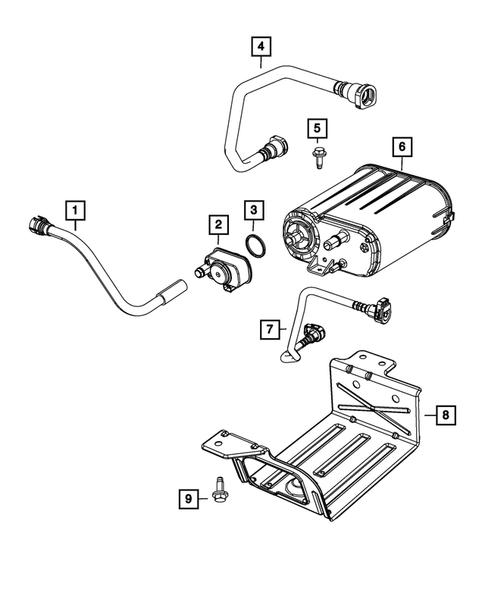 4
5
6
1
2
3
7
8
9