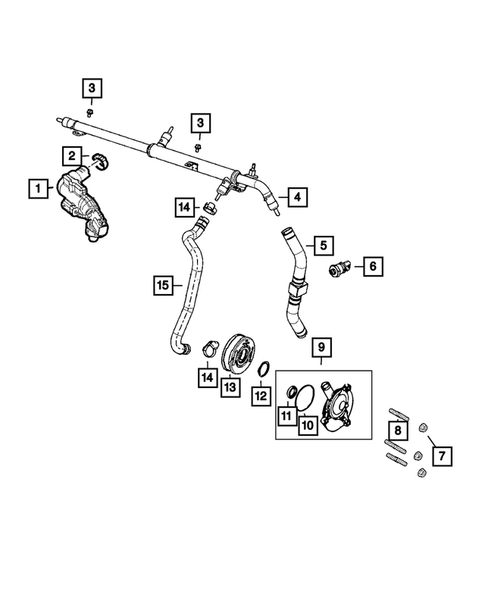 3
3
2
1
14
4
5
6
15
9
14
13
12
11
10
8
7