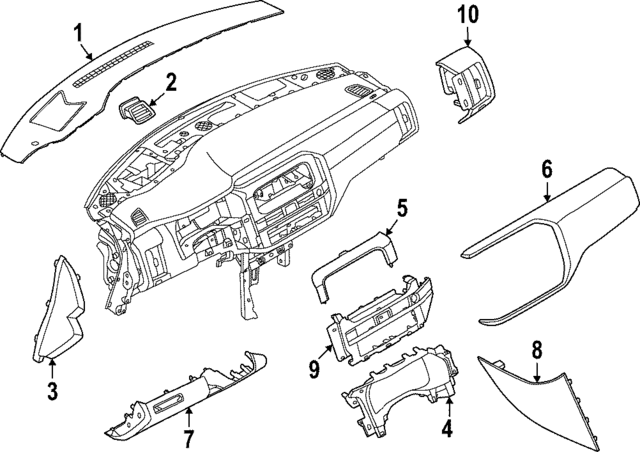 1
2
10
6
5
3
9
8
7
4