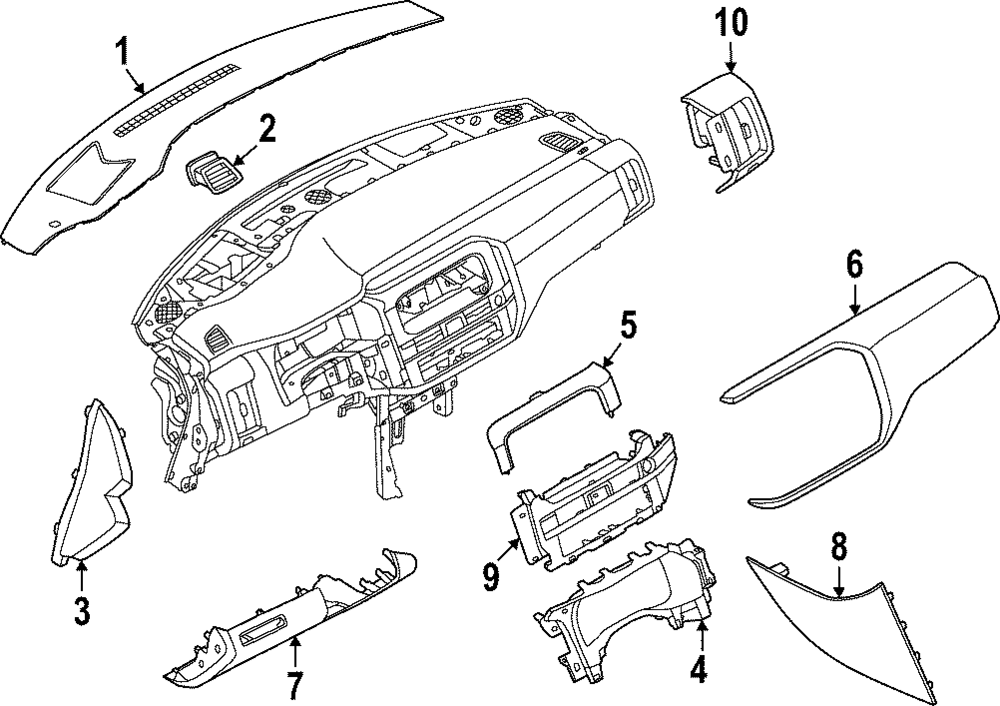 1
2
10
6
5
3
9
8
7
4