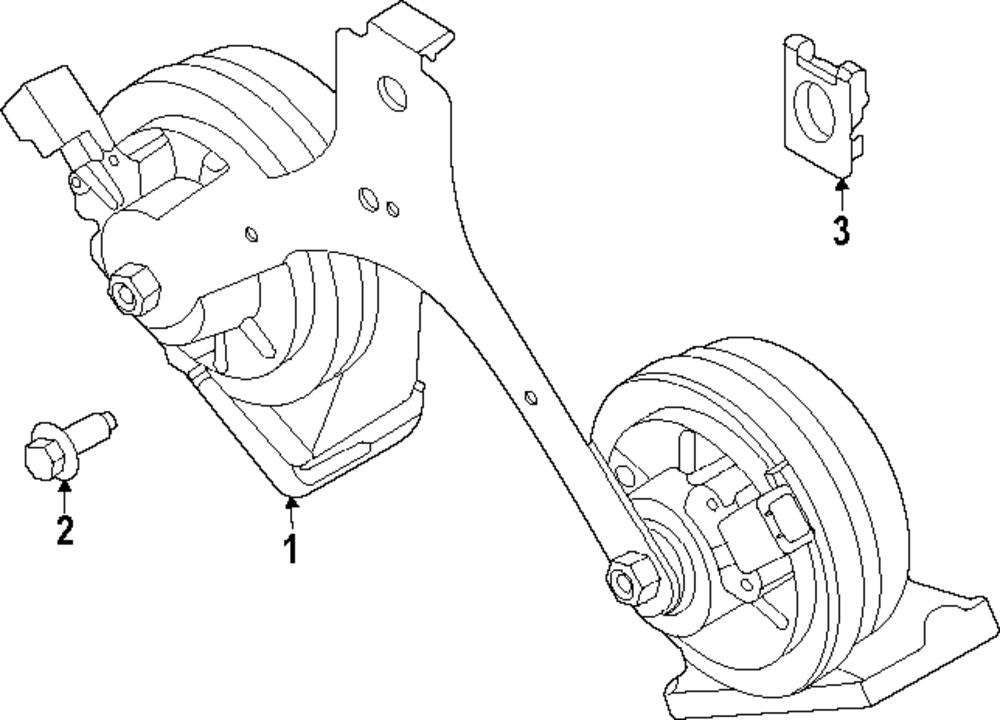 3

2

1