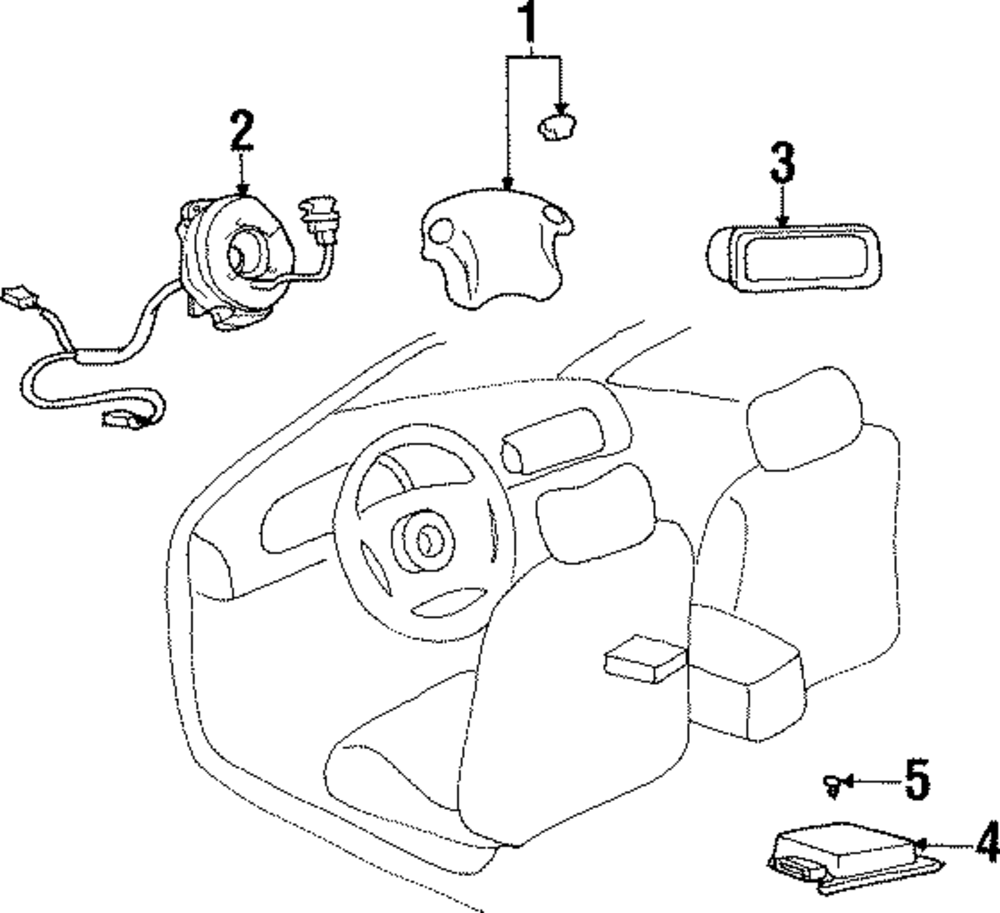 1
2
3
5
4