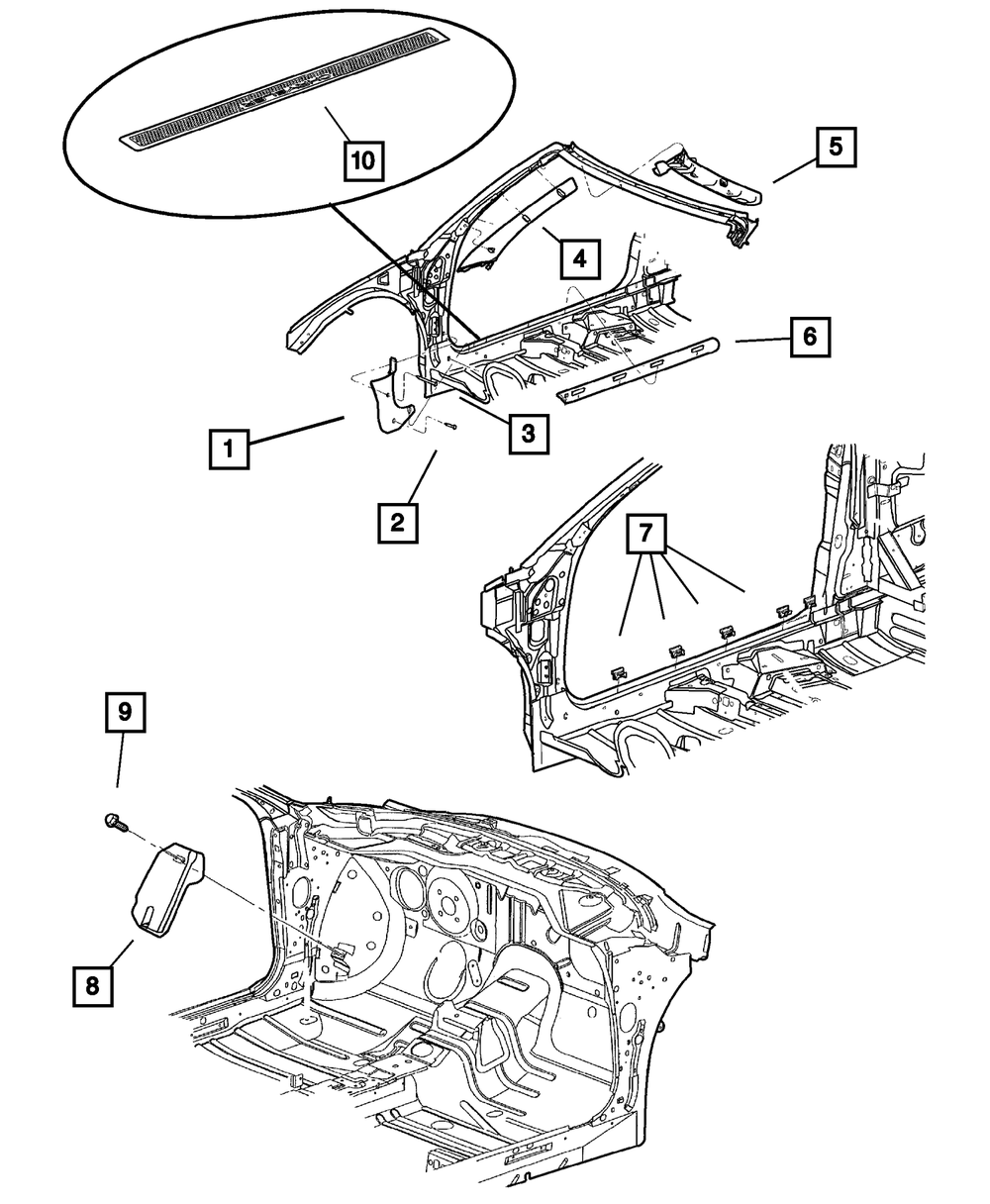 10
5
4
6
1
3
2
7
9
8