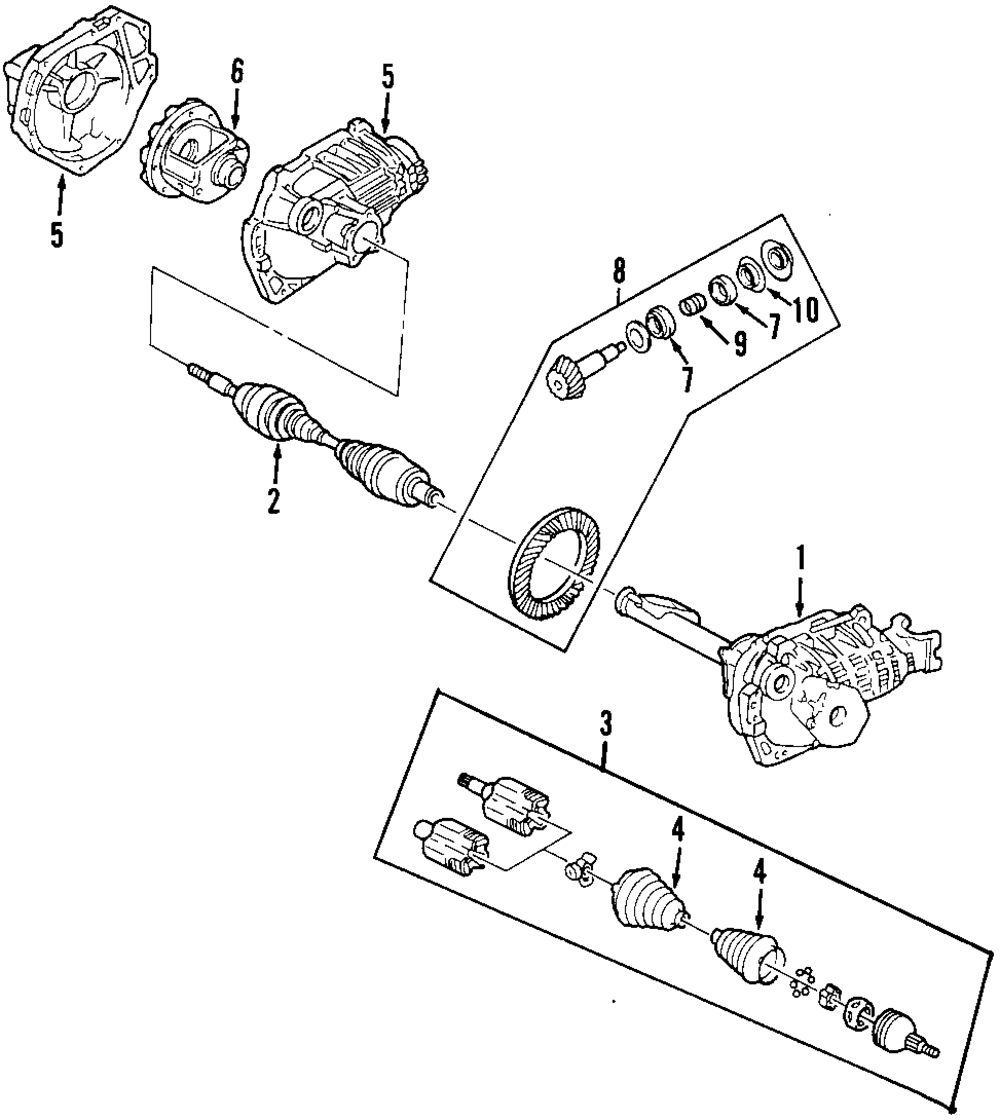 6
5
5
8
10
7
9
7
2
1
3
4
4